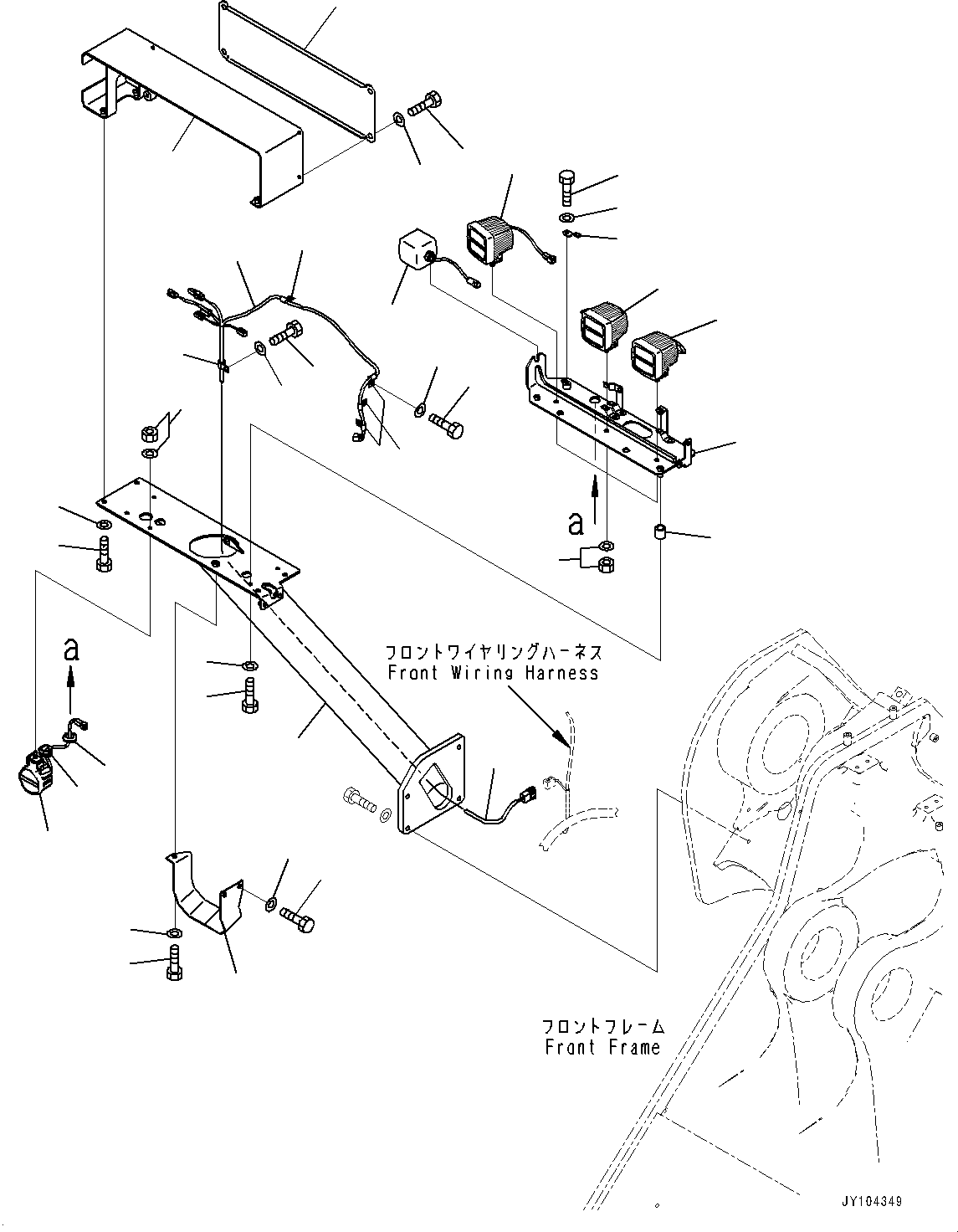 a

a

フロントワイヤリングハーネス
Front Wiring Harness

フロントフレーム
Front Frame

JY104349