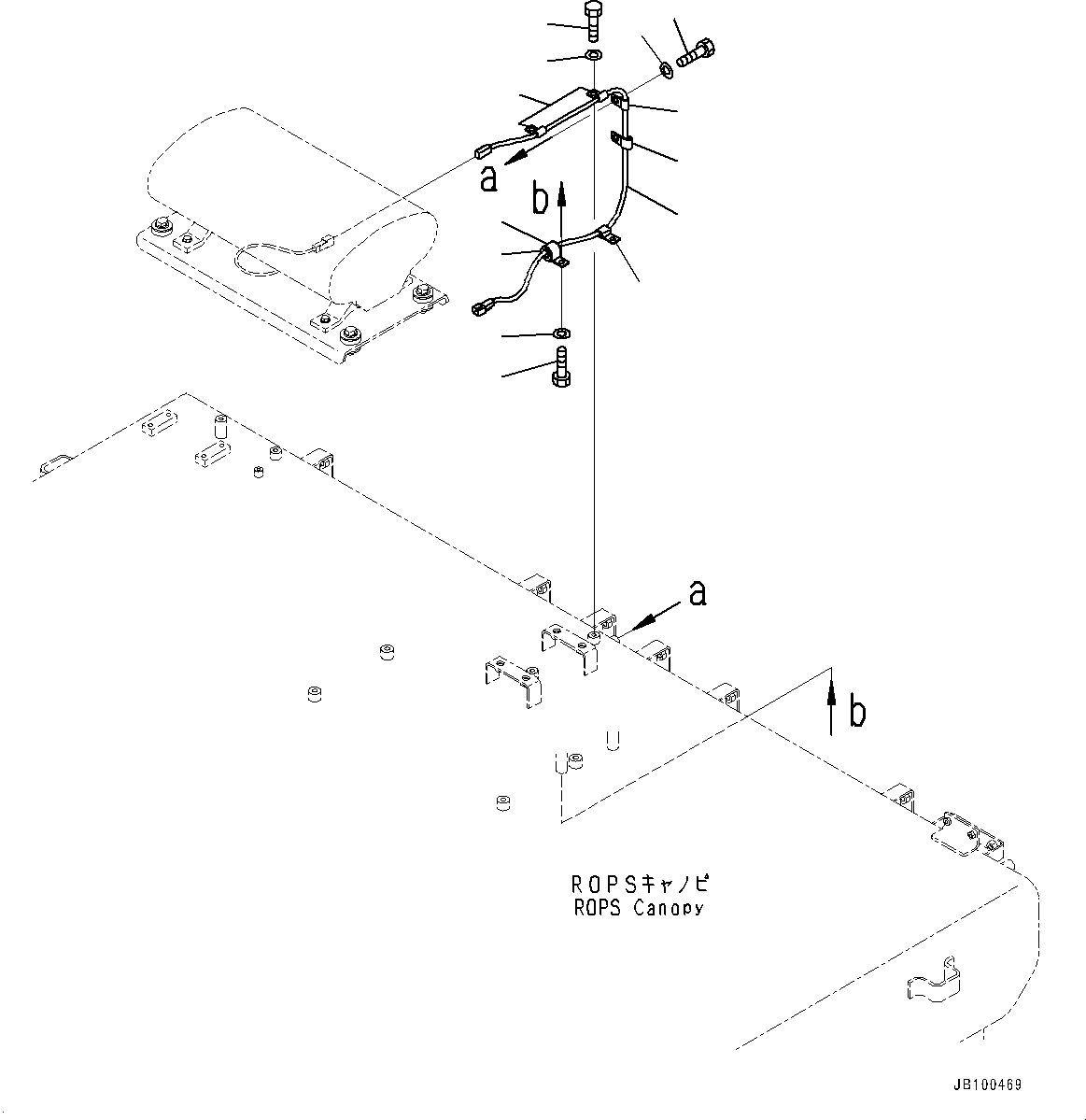 a

b

a

b

ROPSキャノピ
ROPS Canopy

JB100469