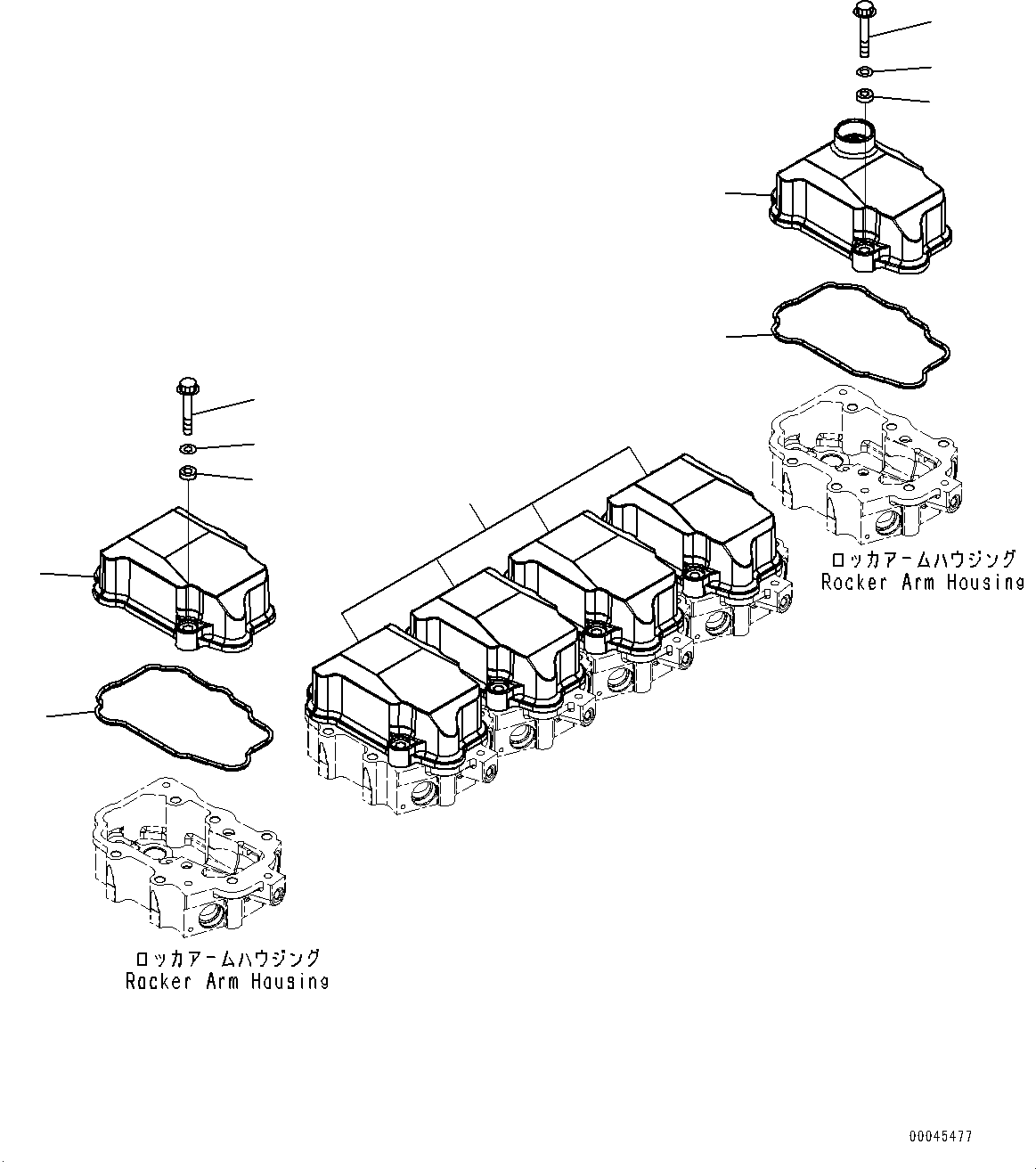 ロッカアームハウジング
Rocker Arm Housing

ロッカアームハウジング
Rocker Arm Housing

00045477