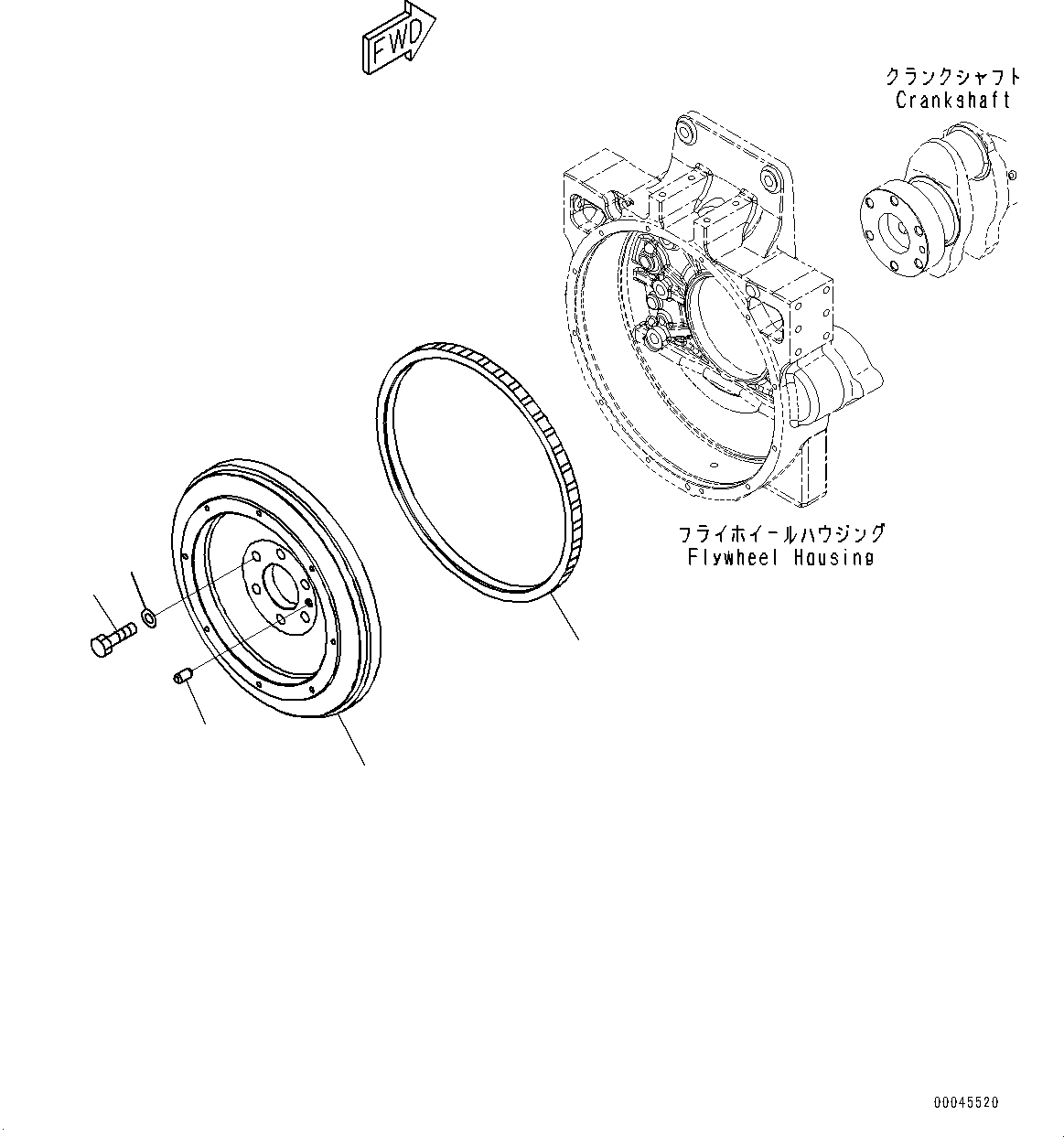 FWD

クランクシャフト
Crankshaft

フライホイールハウジング
Flywheel Housing

00045520