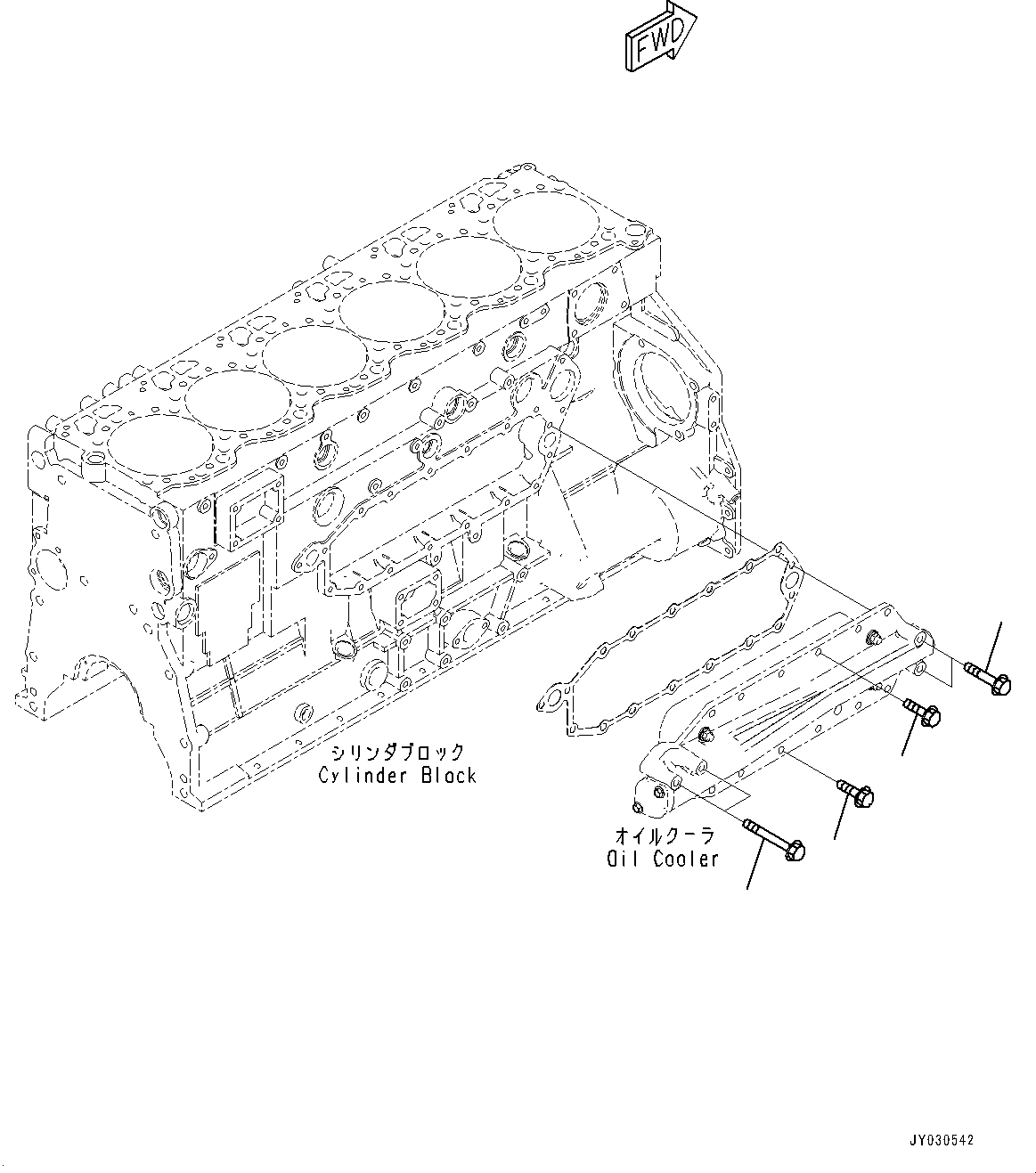 FWD

シリンダブロック
Cylinder Block

オイルクーラ
Oil Cooler

JY030542