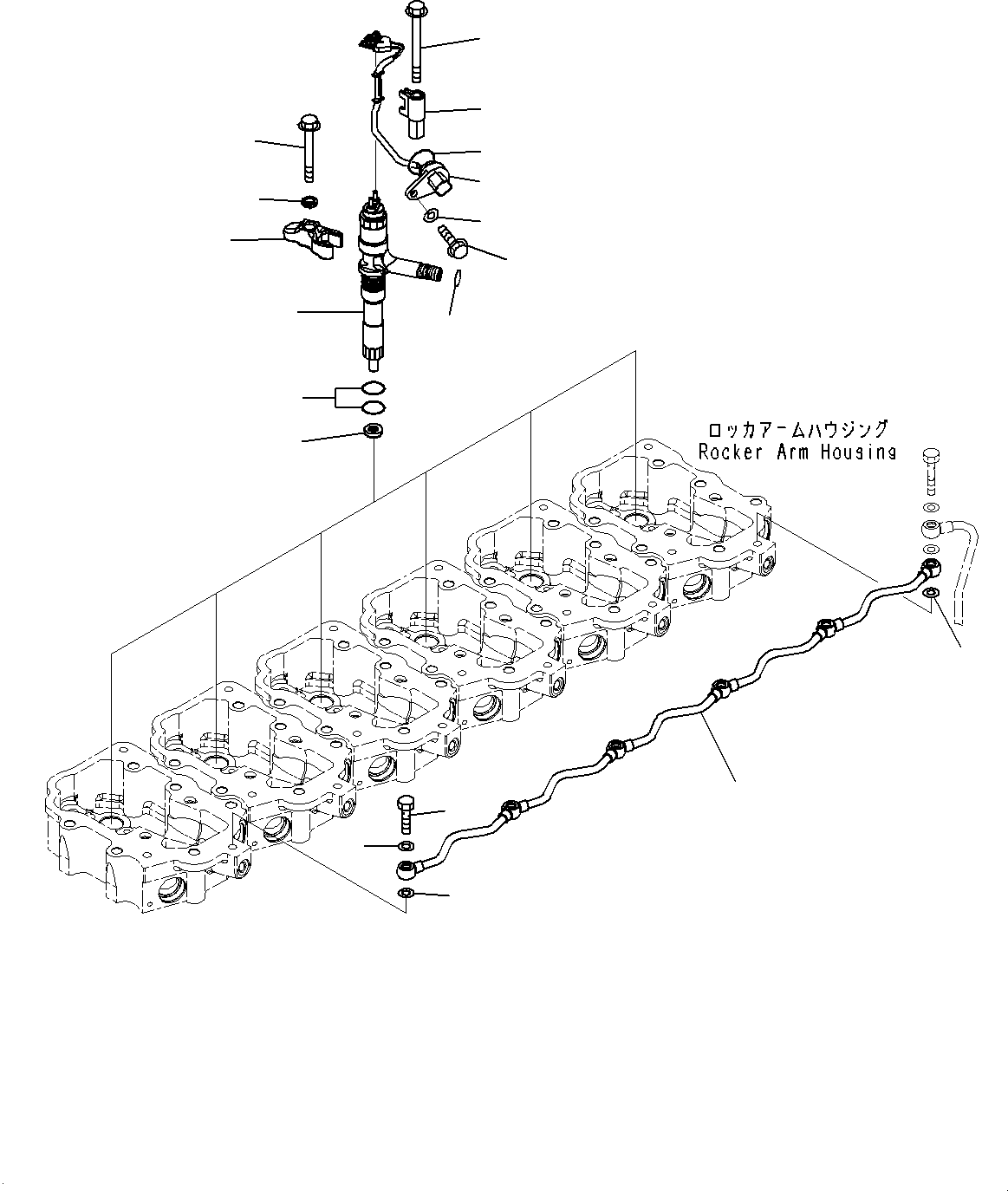 ロッカアームハウジング
Rocker Arm Housing