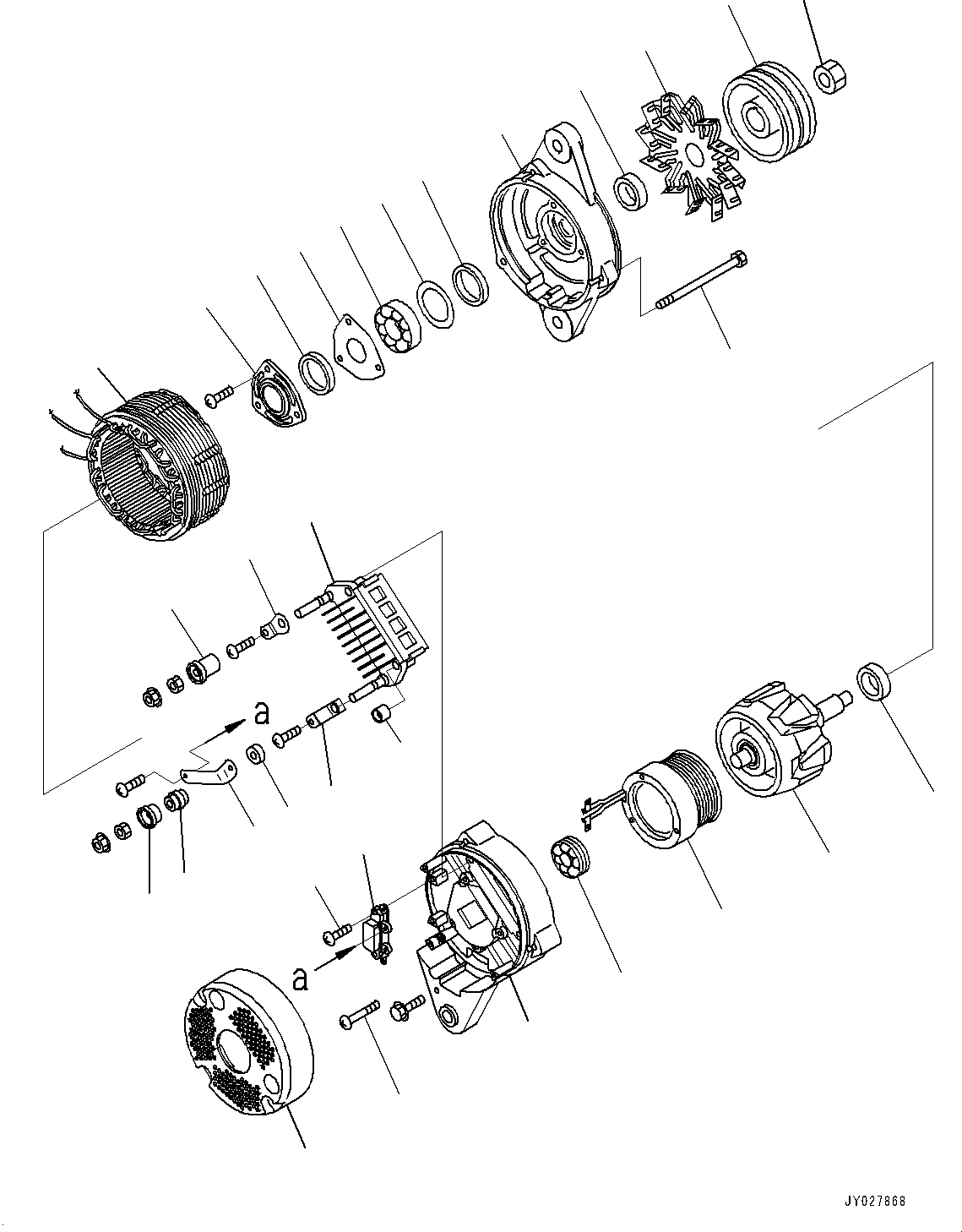 a

a

JY027868