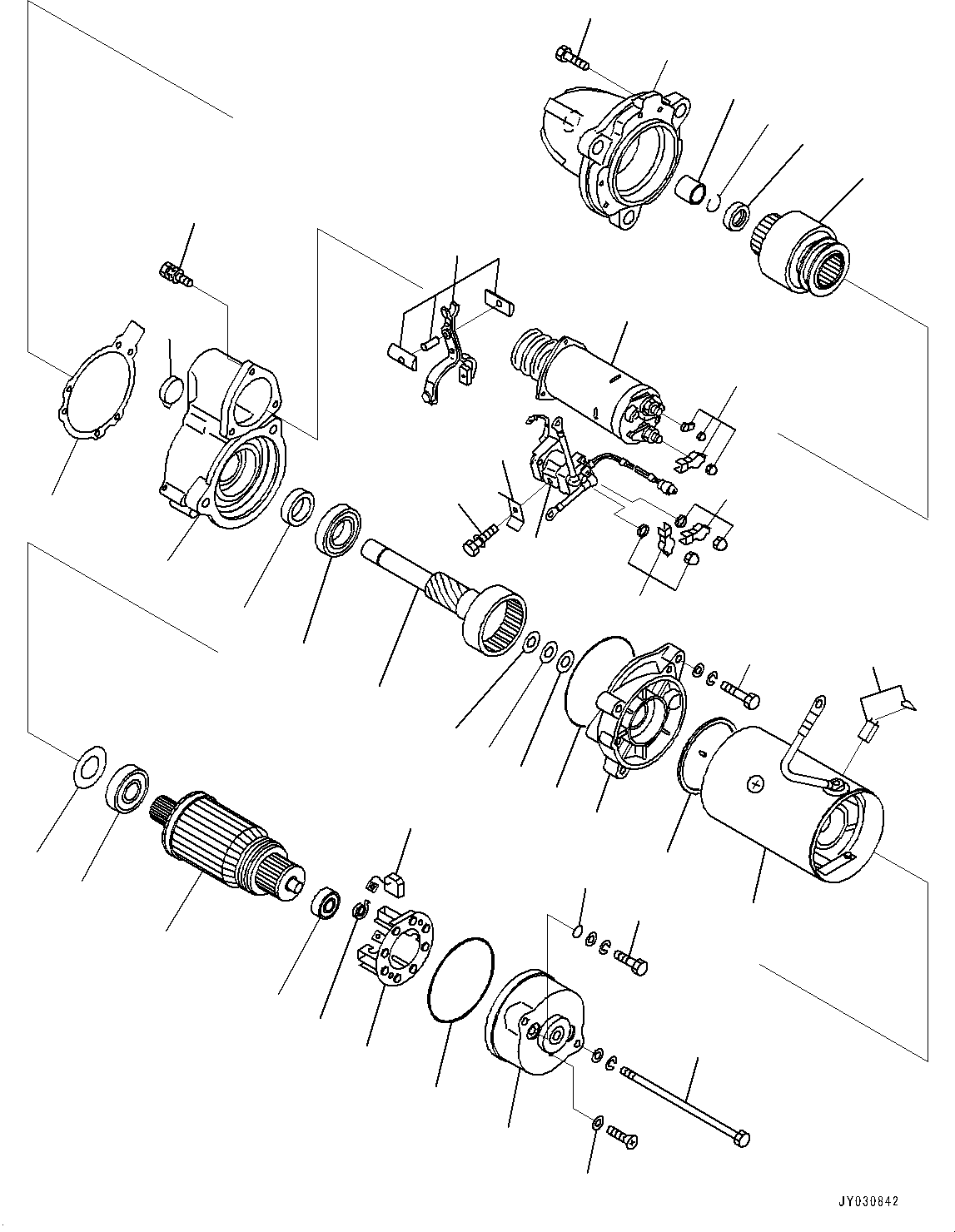 JY030842