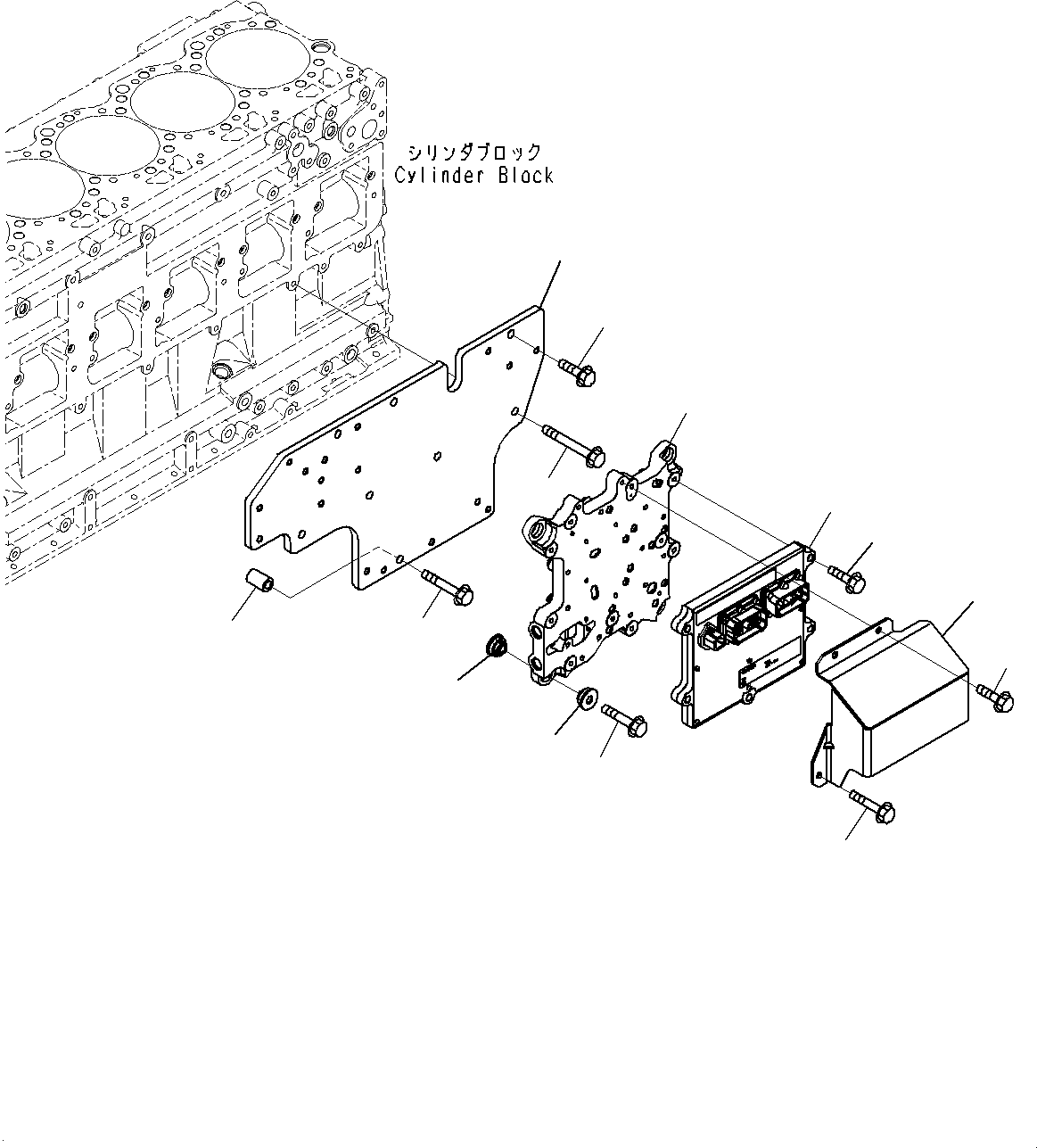 シリンダブロック
Cylinder Block