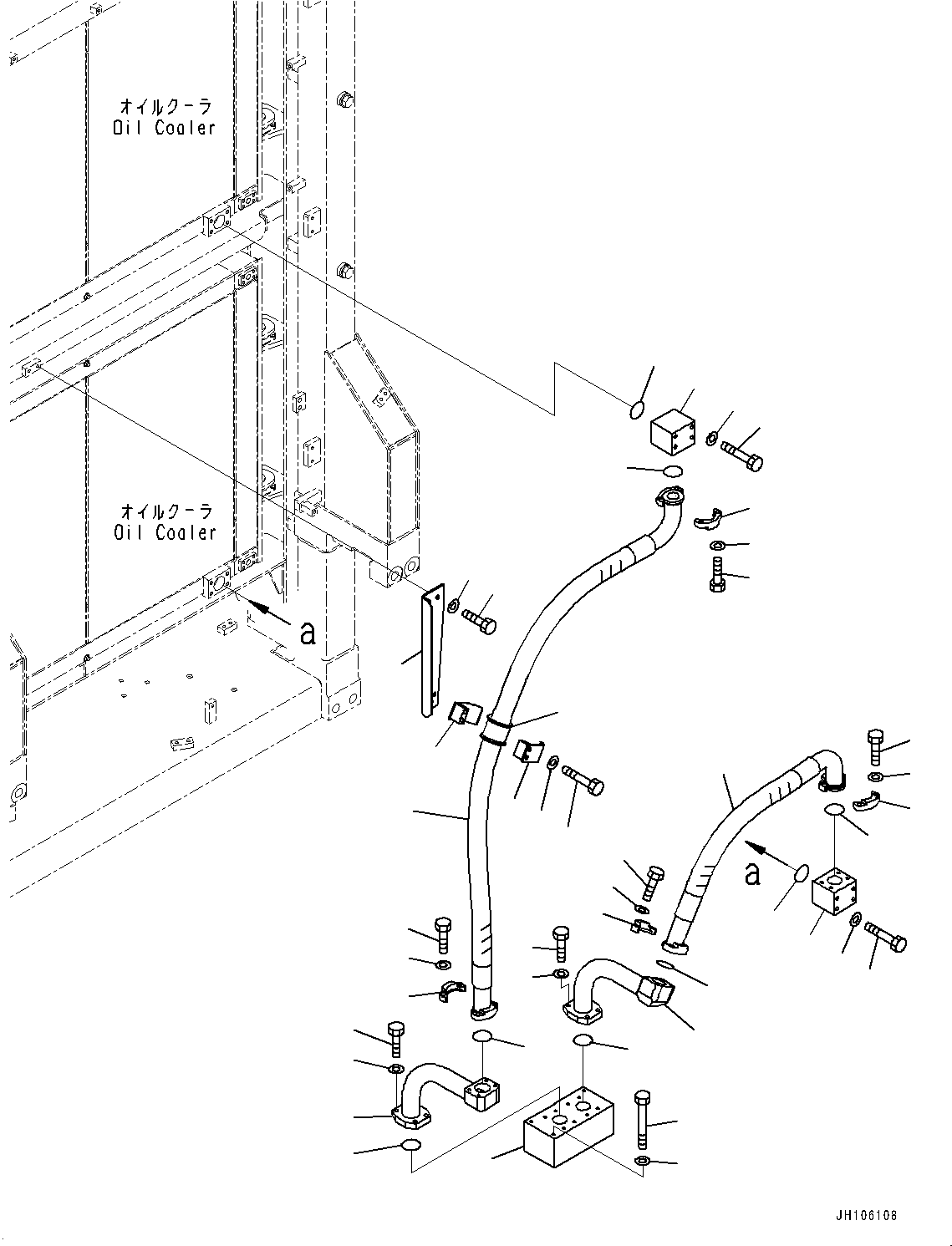 オイルクーラ
Oil Cooler

オイルクーラ
Oil Cooler

a

a

JH106108