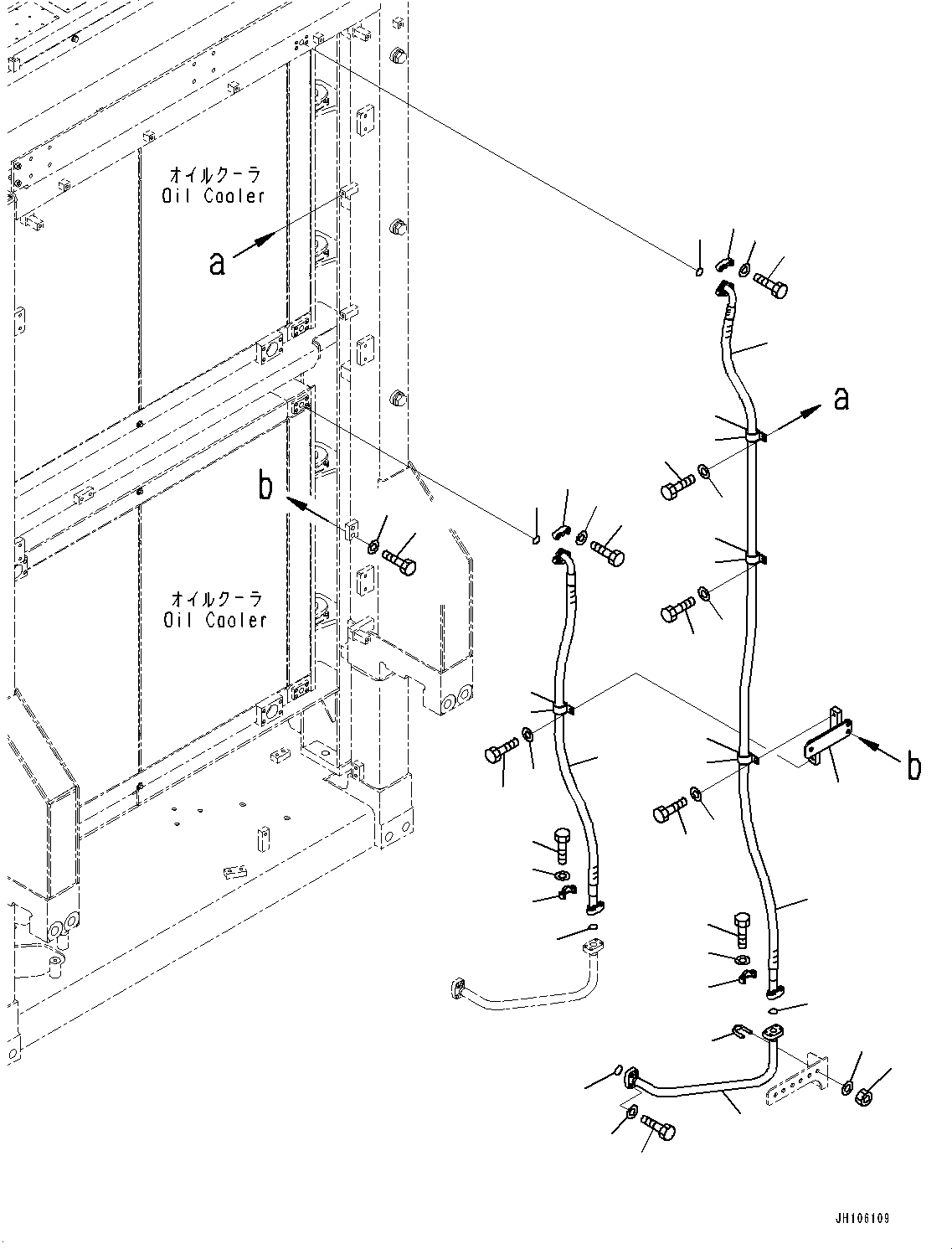 オイルクーラ
Oil Cooler

a

a

b

オイルクーラ
Oil Cooler

b

JH106109