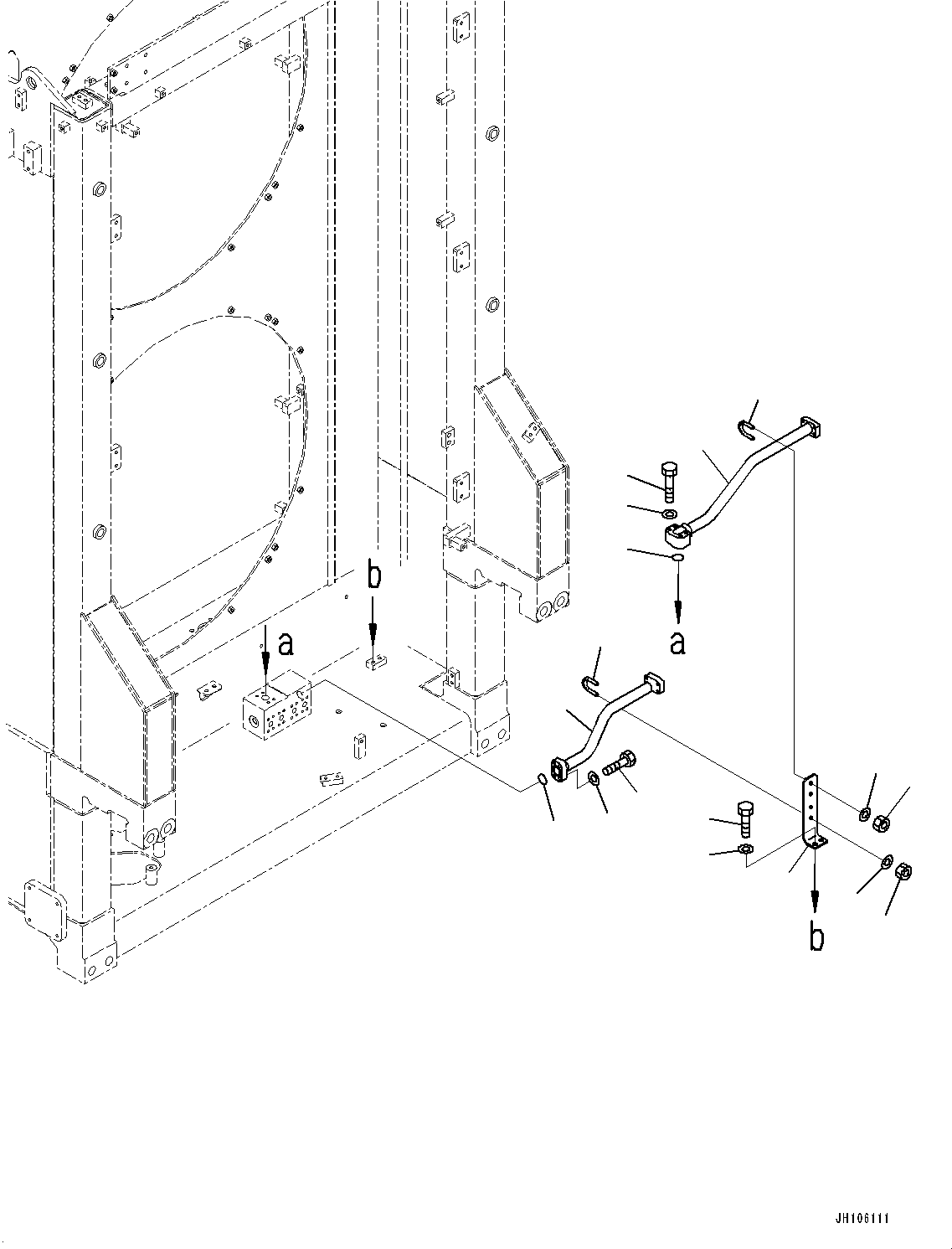 b
a
a
b
JH106111