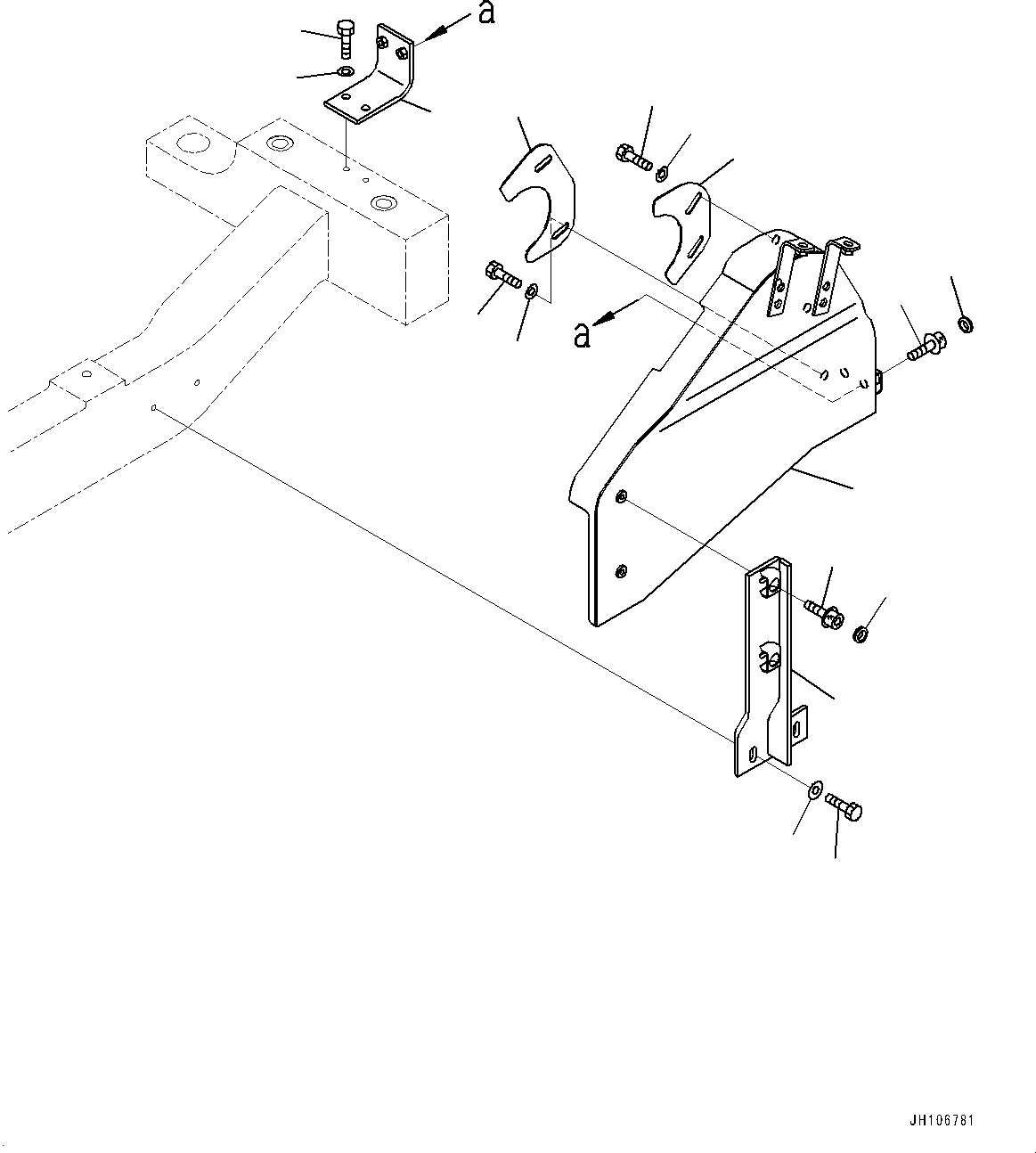 a

a

JH106781