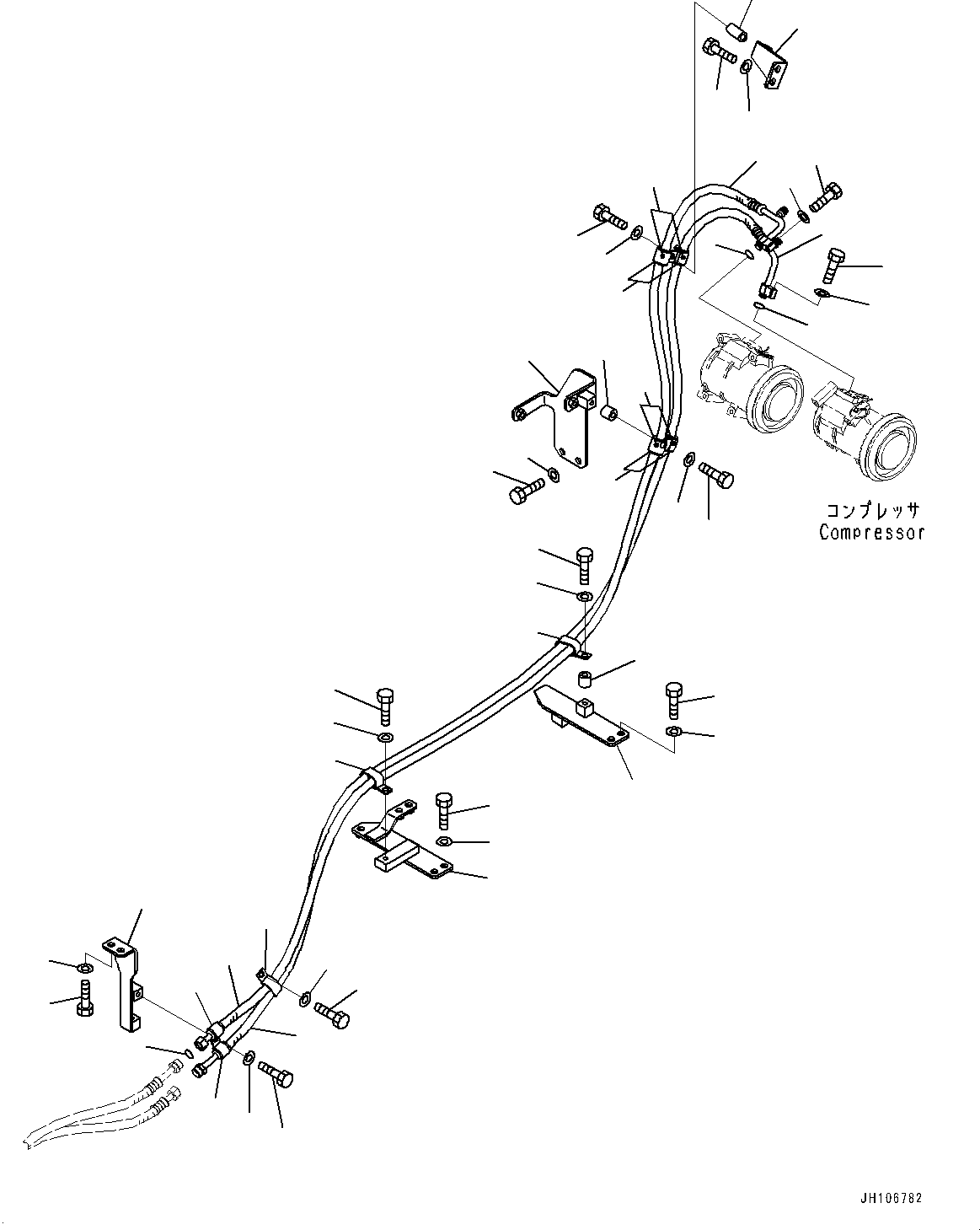 コンプレッサ
Compressor

JH106782