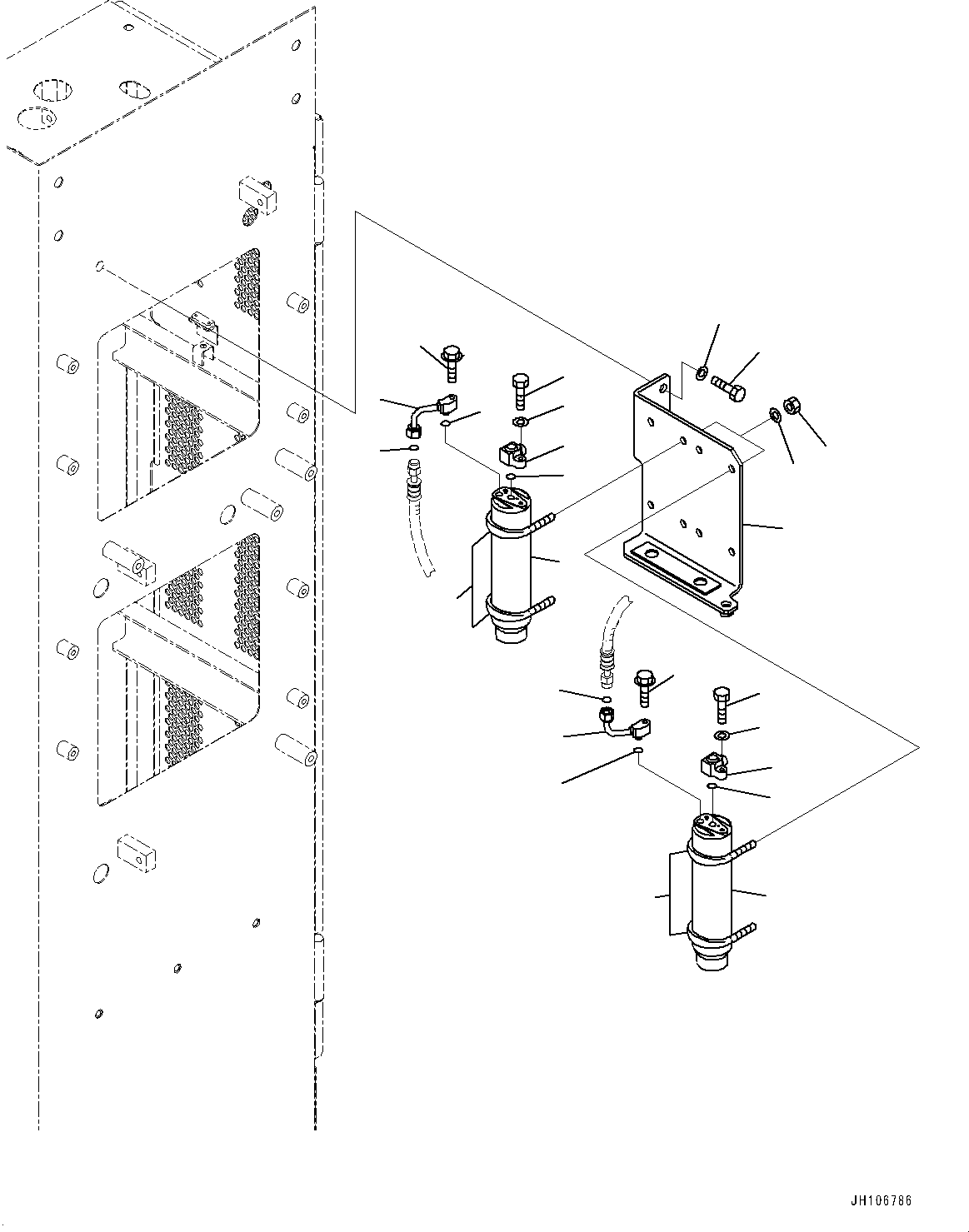 JH106786