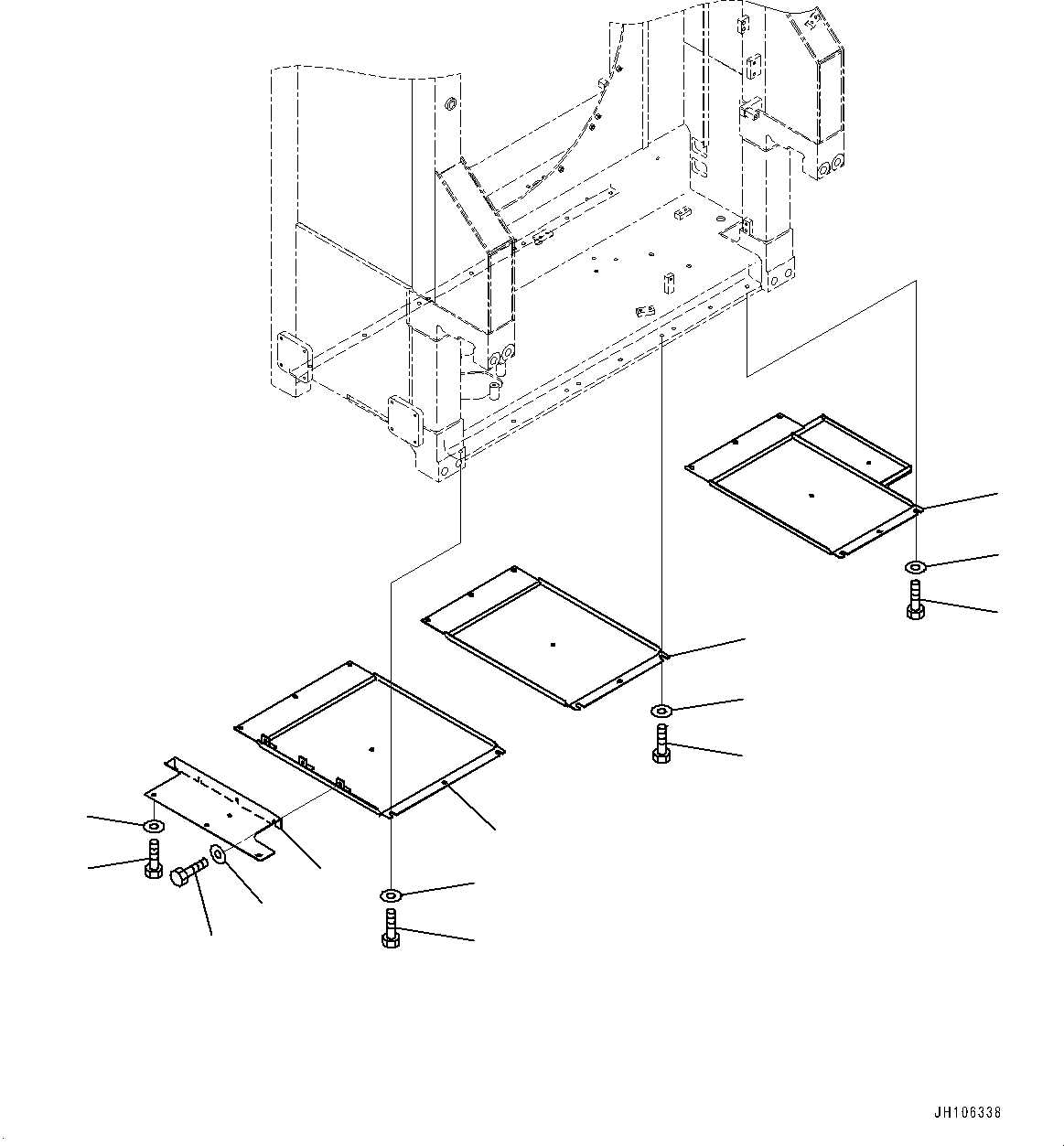 JH106338