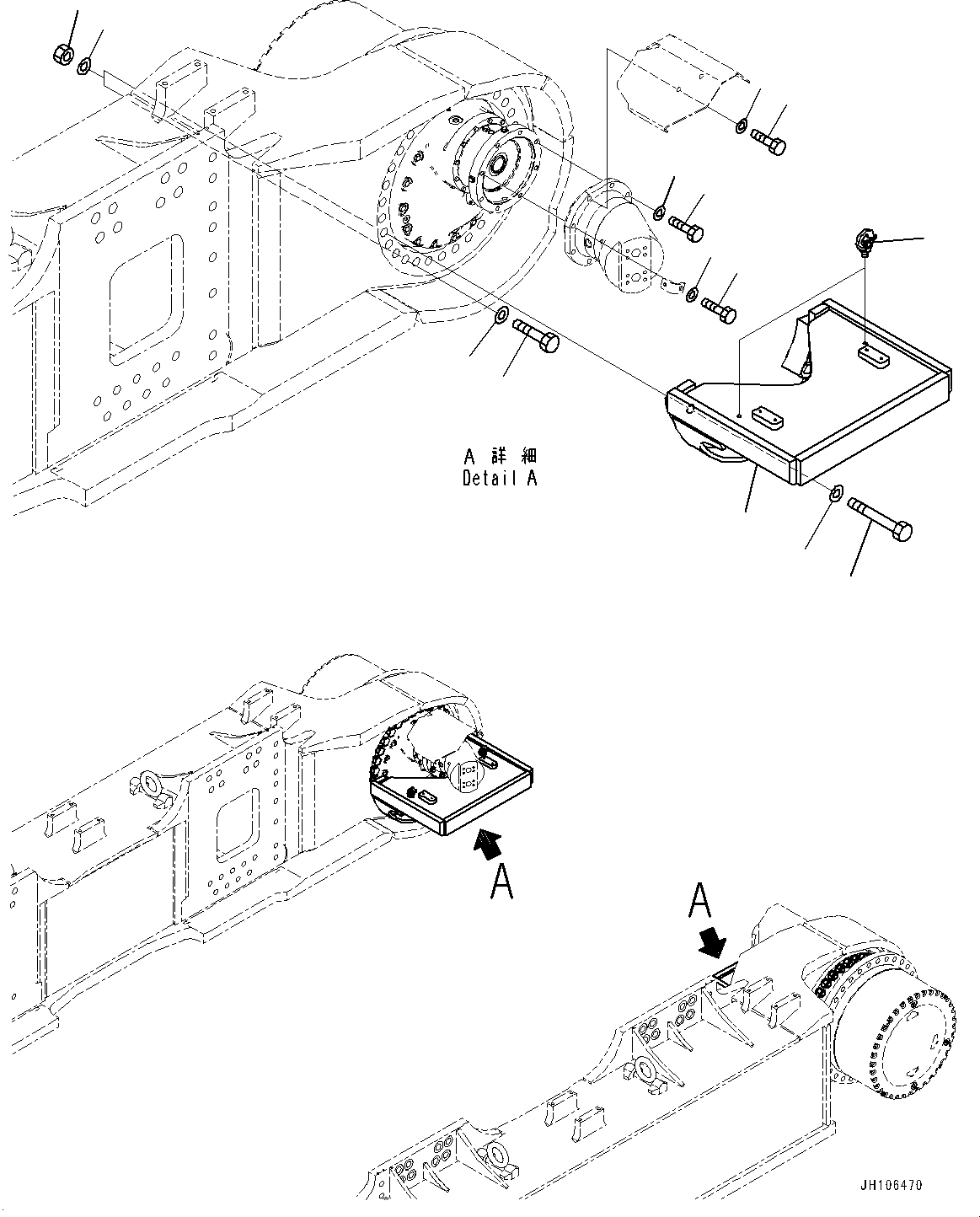 A 詳細
Detail A

A

A

JH106470