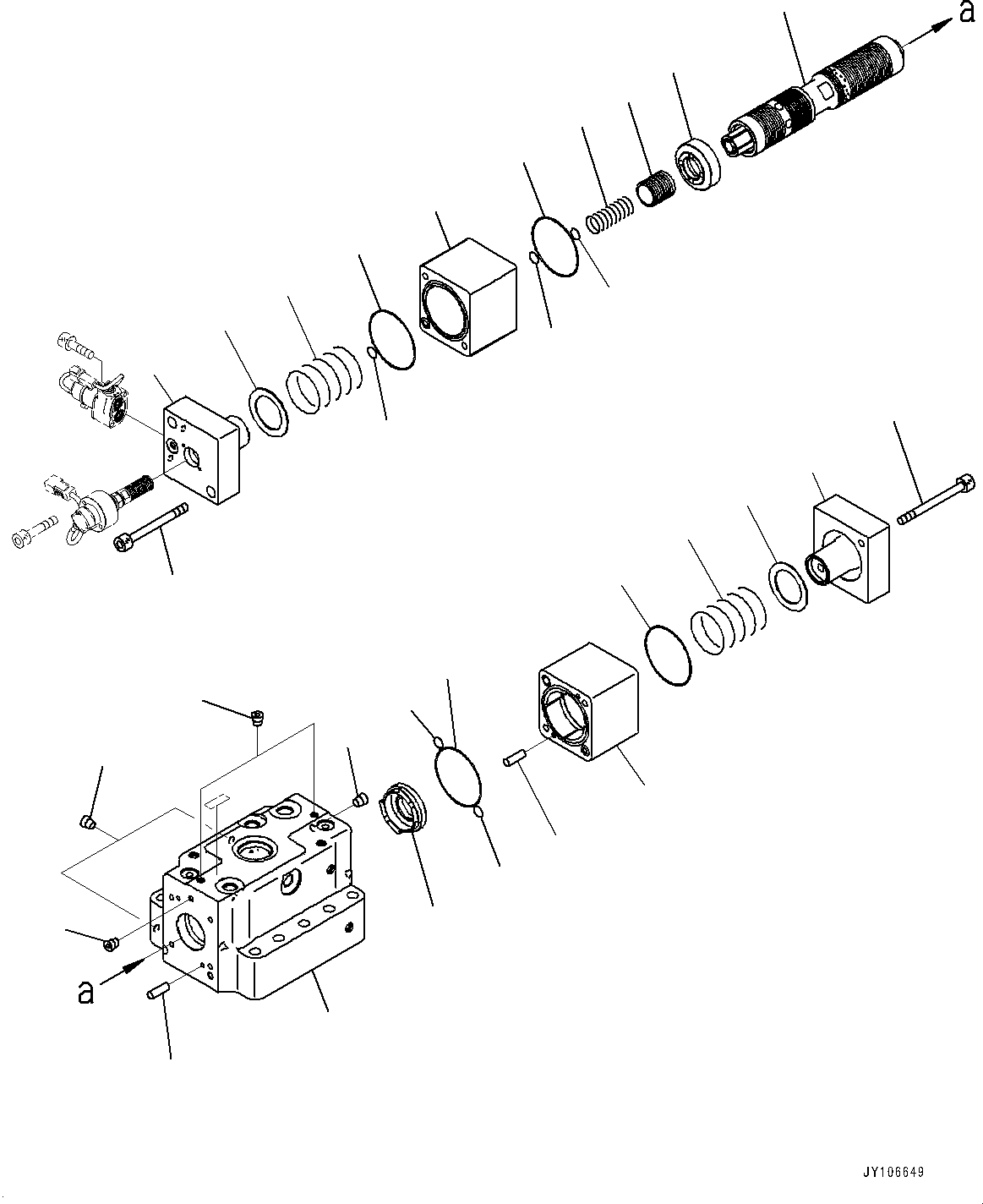 a

a

JY106649