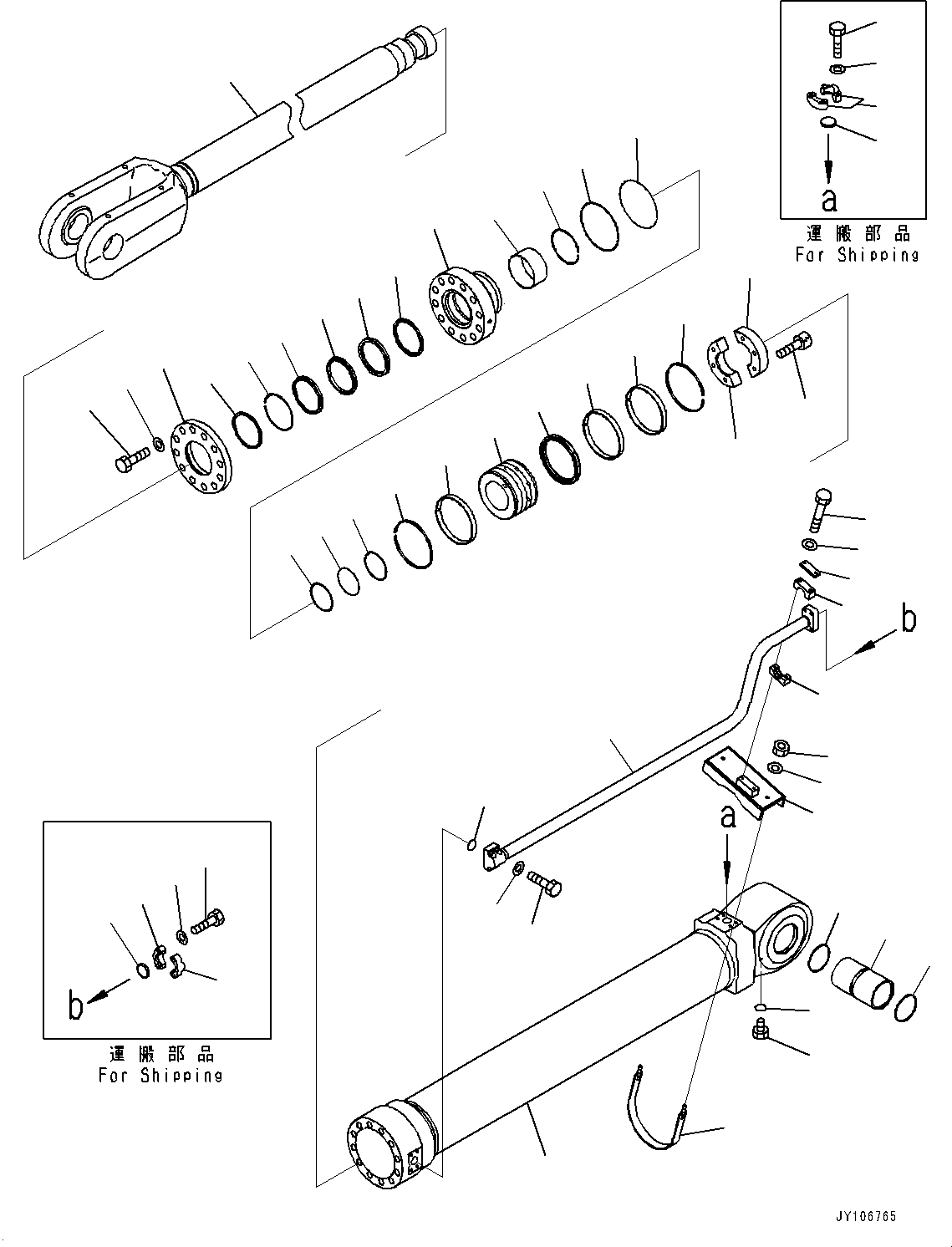 a
運搬部品
For Shipping

b

a

b
運搬部品
For Shipping

JY106765