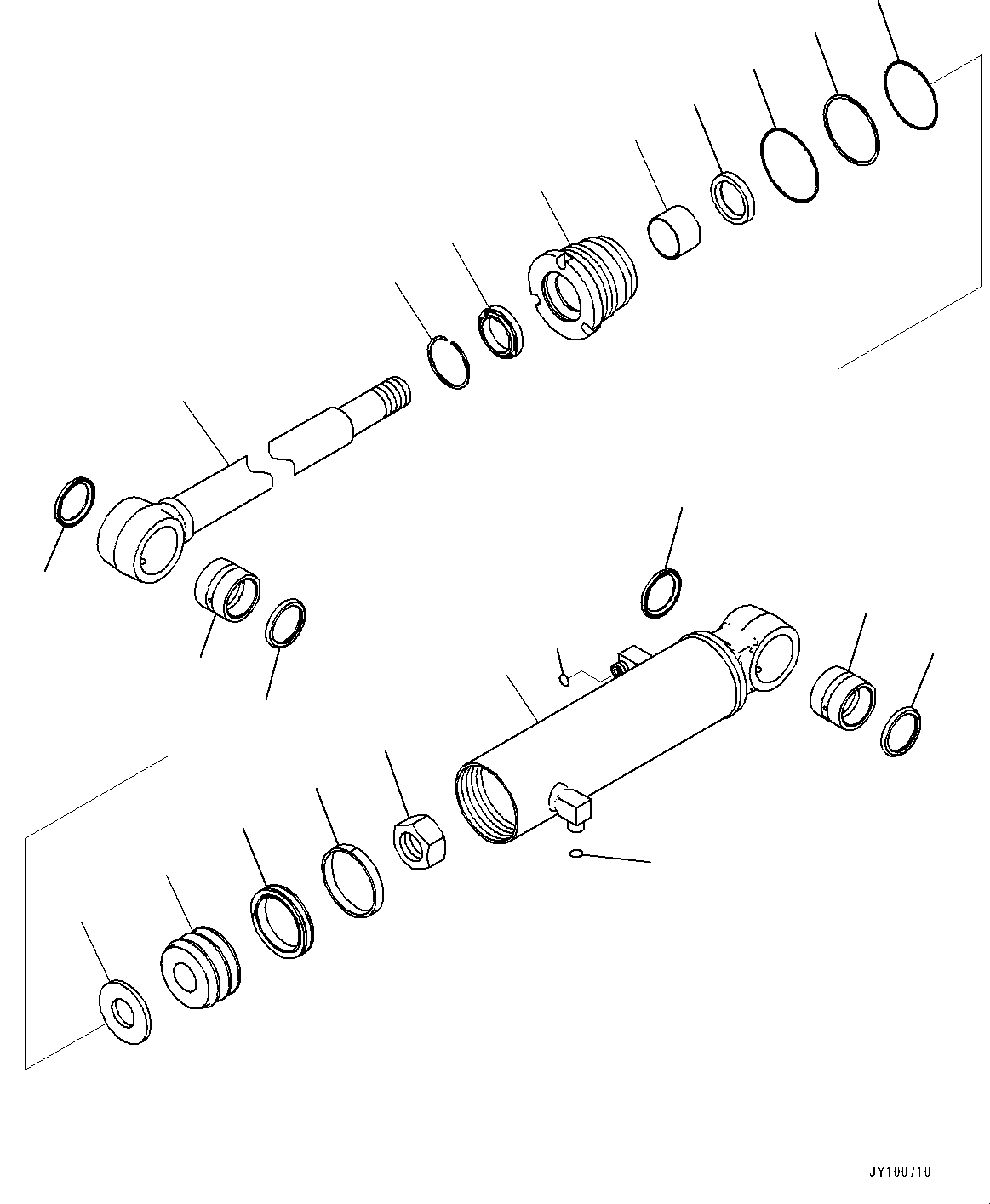 JY100710