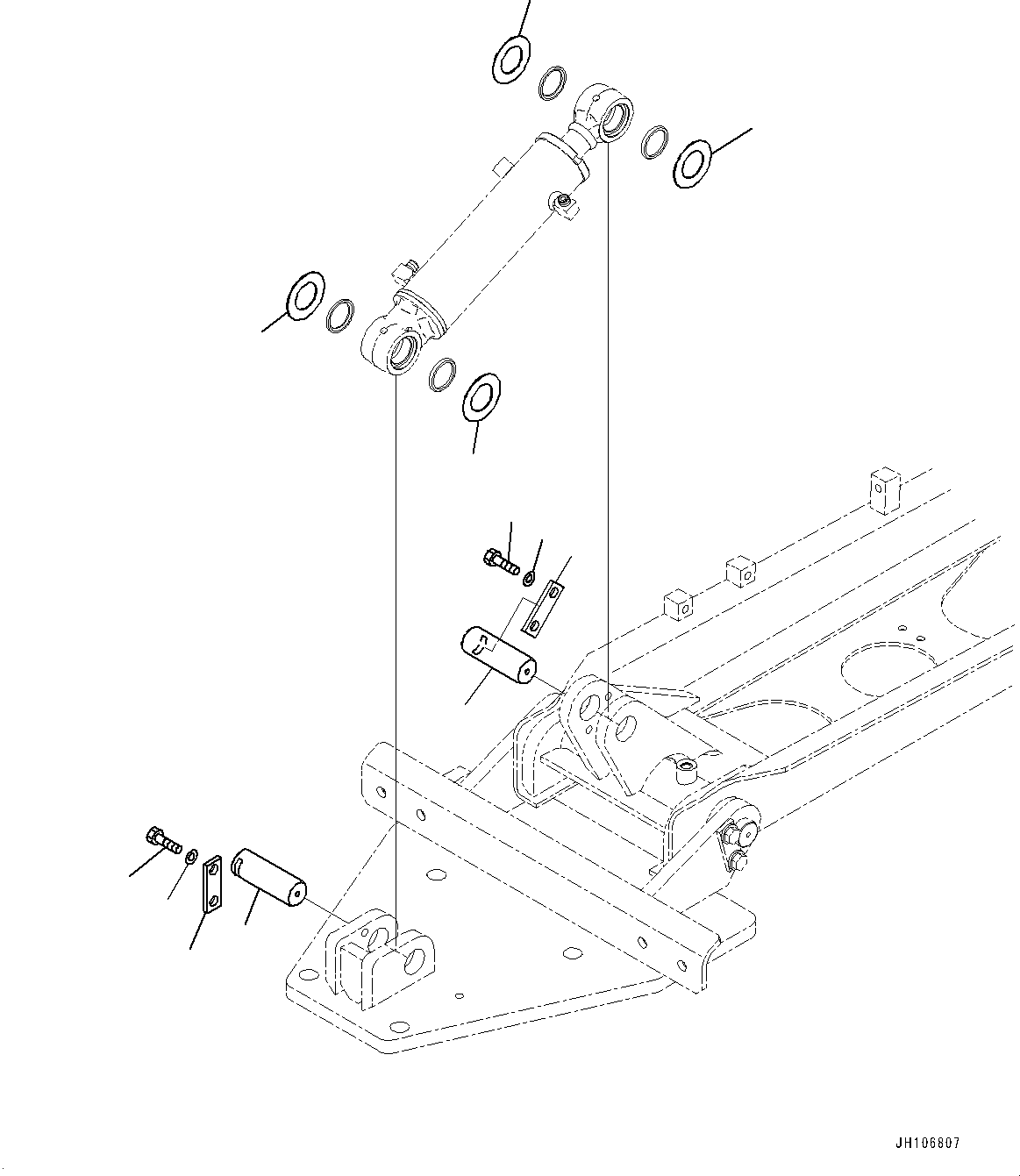 JH106807