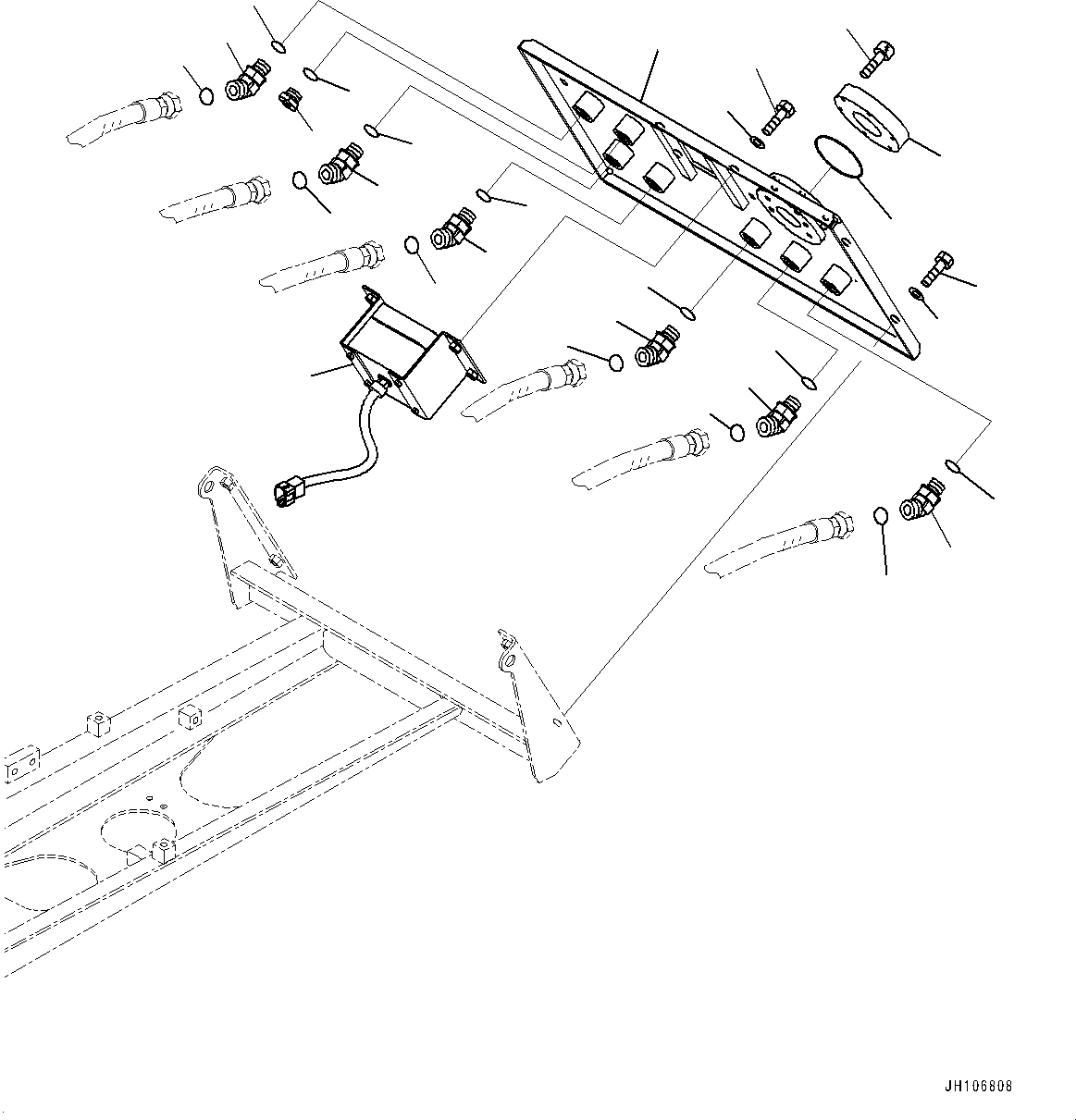 JH106808