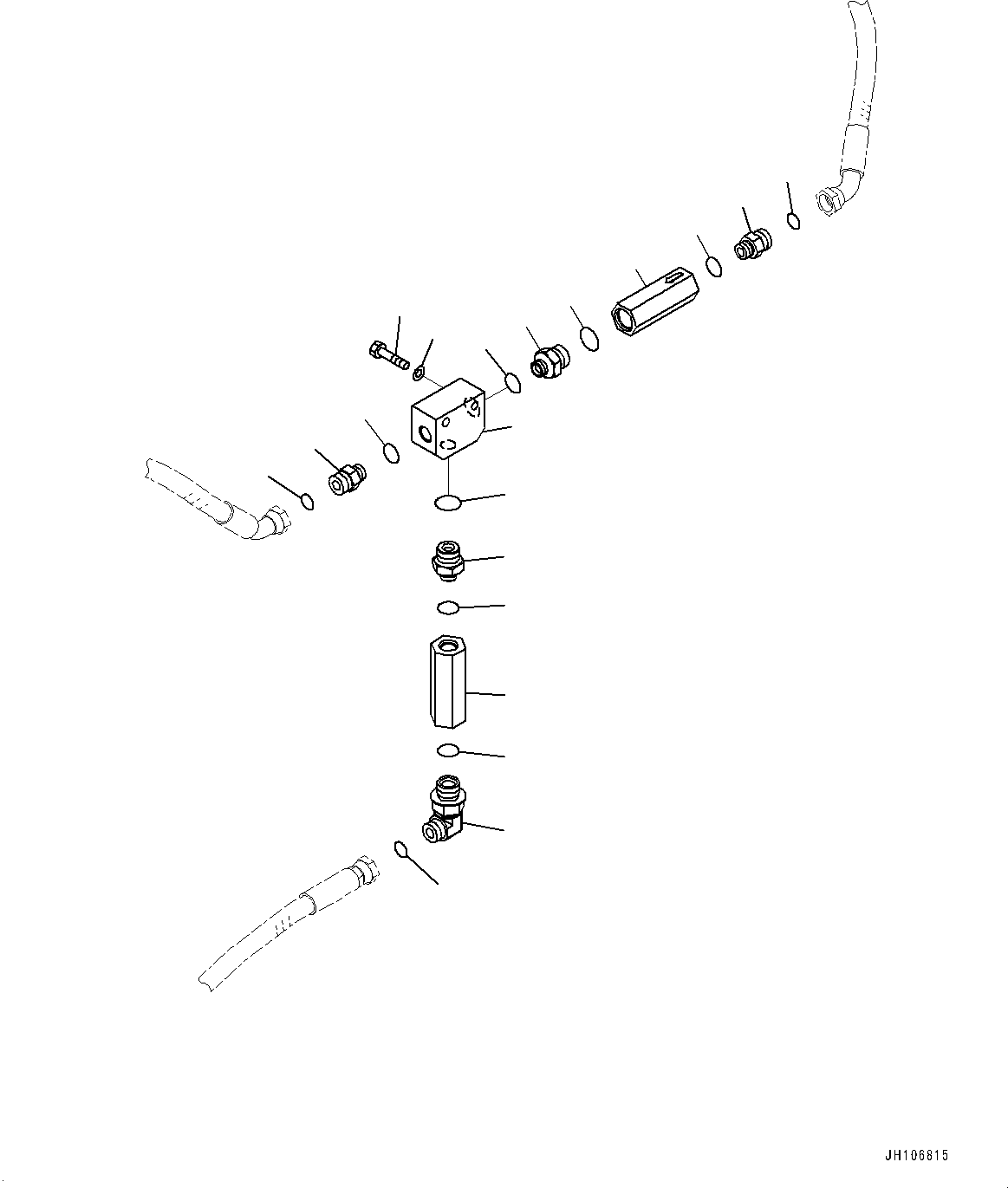 JH106815