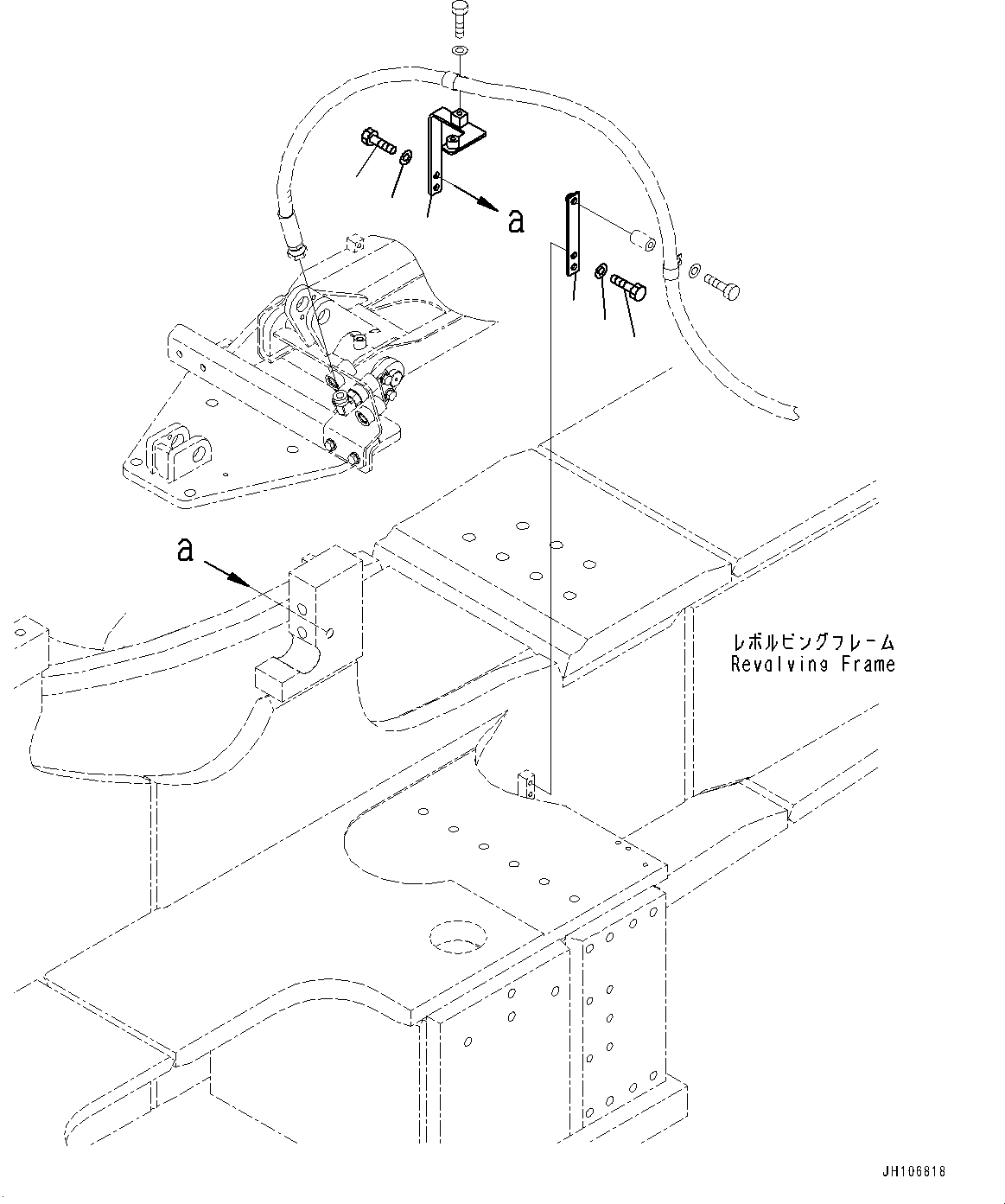 a

a

レボルビングフレーム
Revolving Frame

JH106818