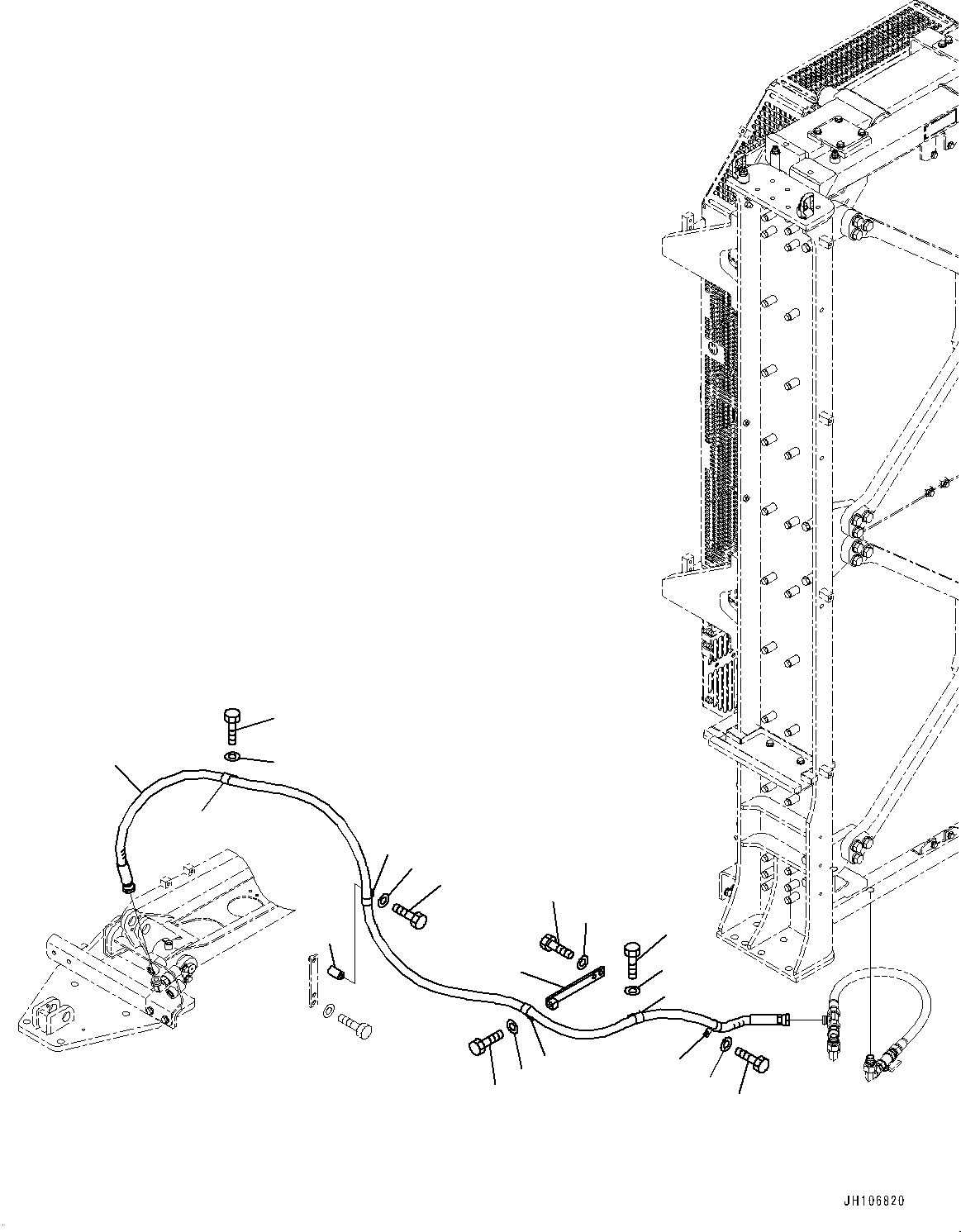 JH106820