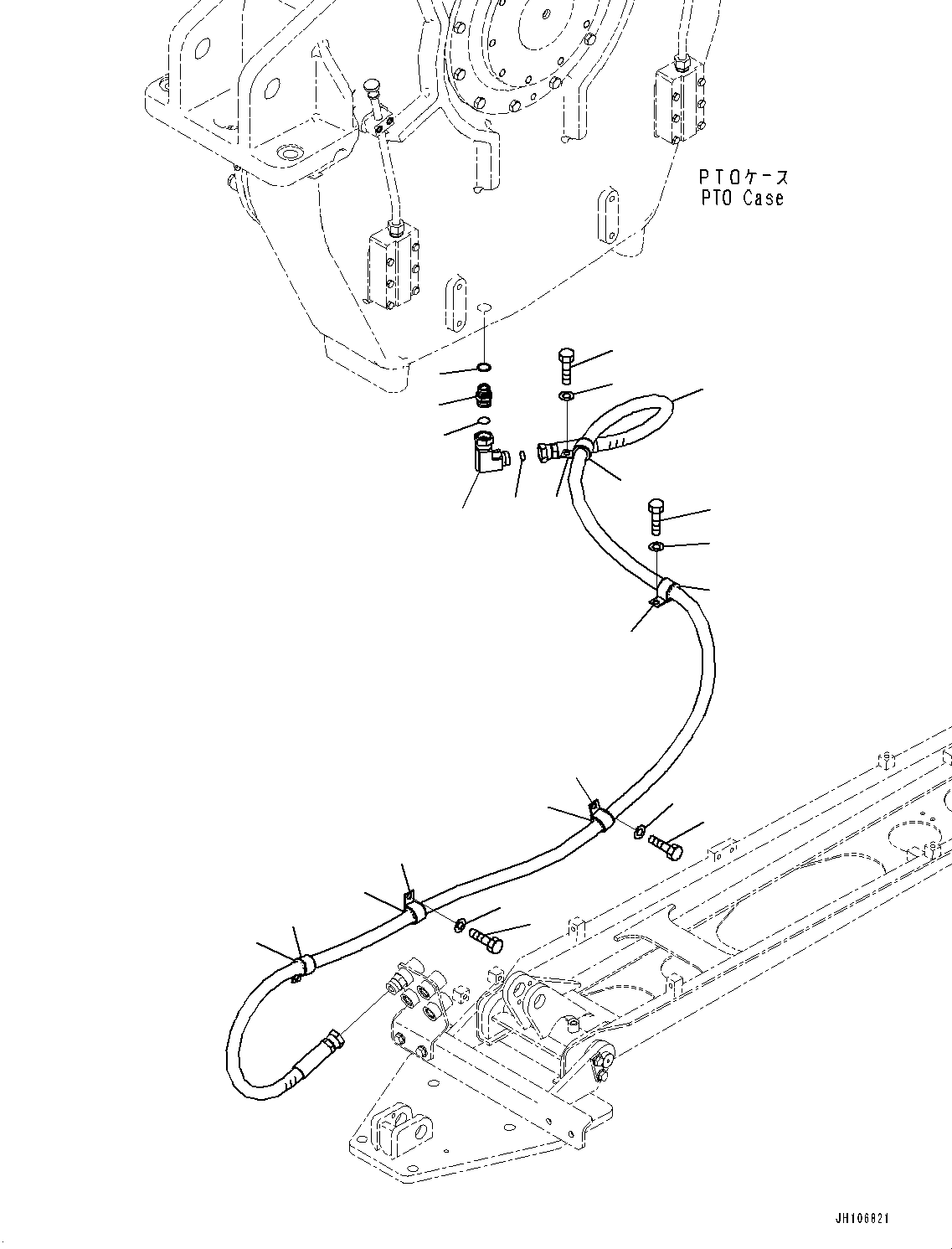 PTOケース
PTO Case

JH106821