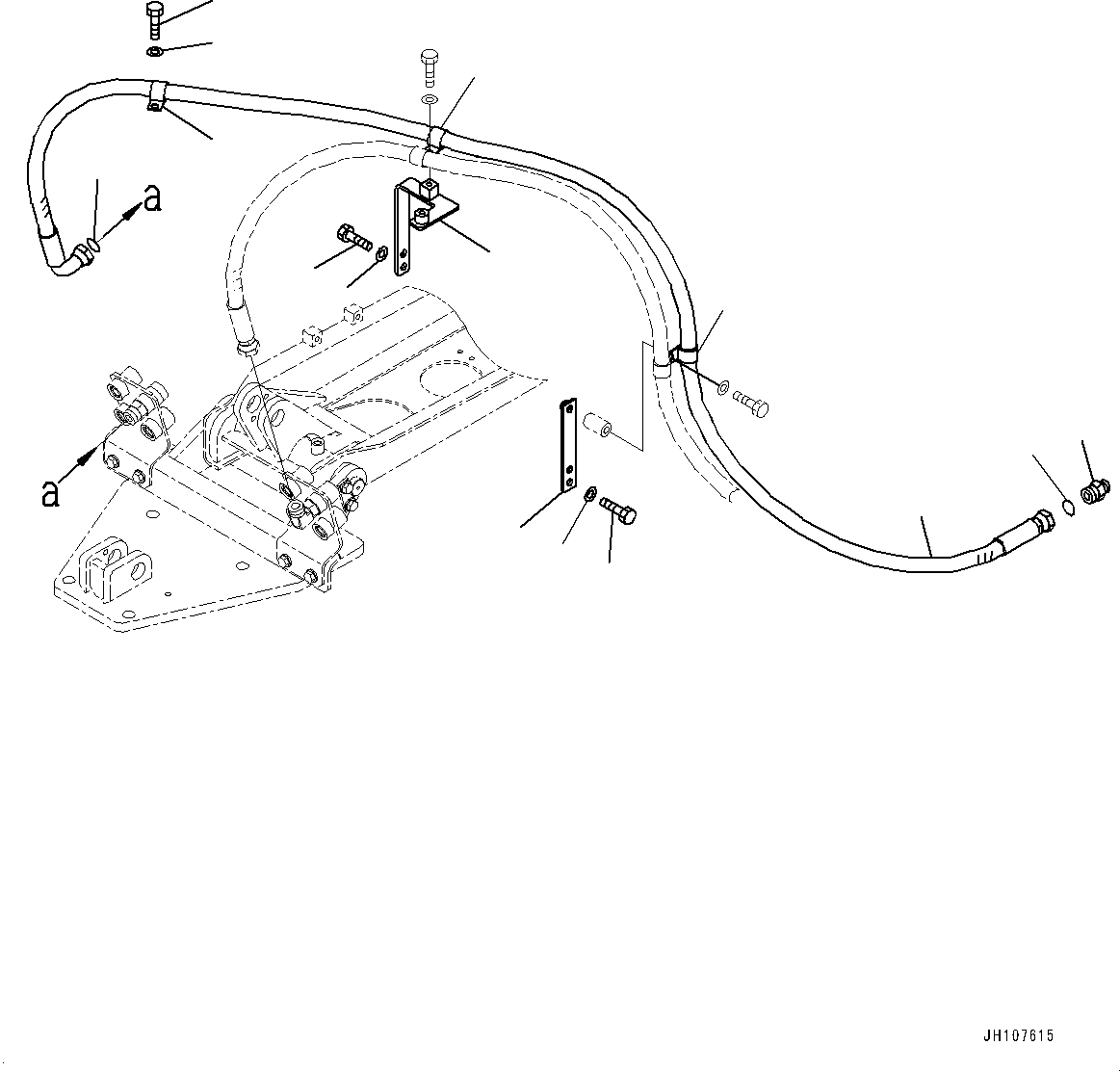 a

a

JH107615