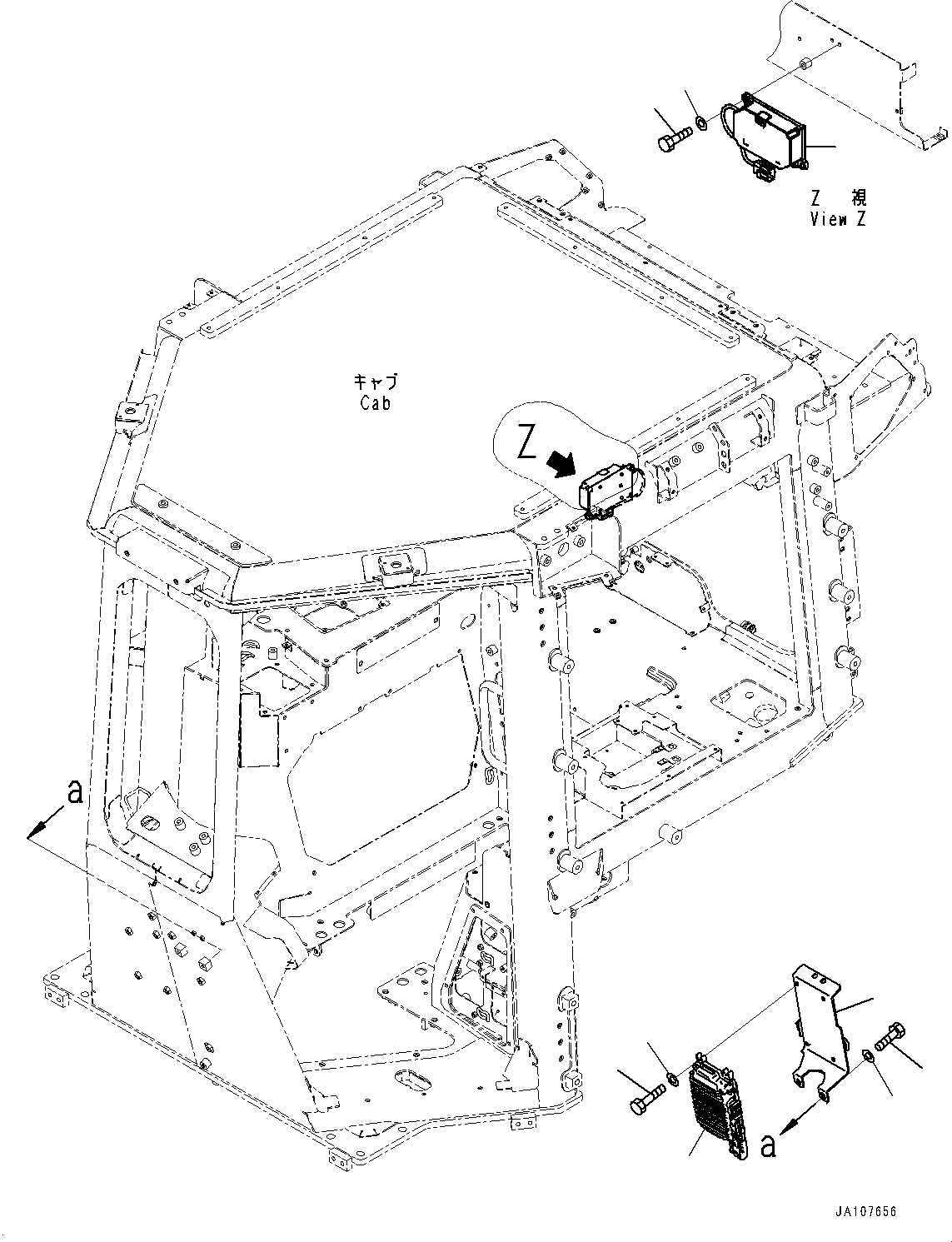 Z 視
View Z

キャブ
Cab

Z

a

a

JA107656