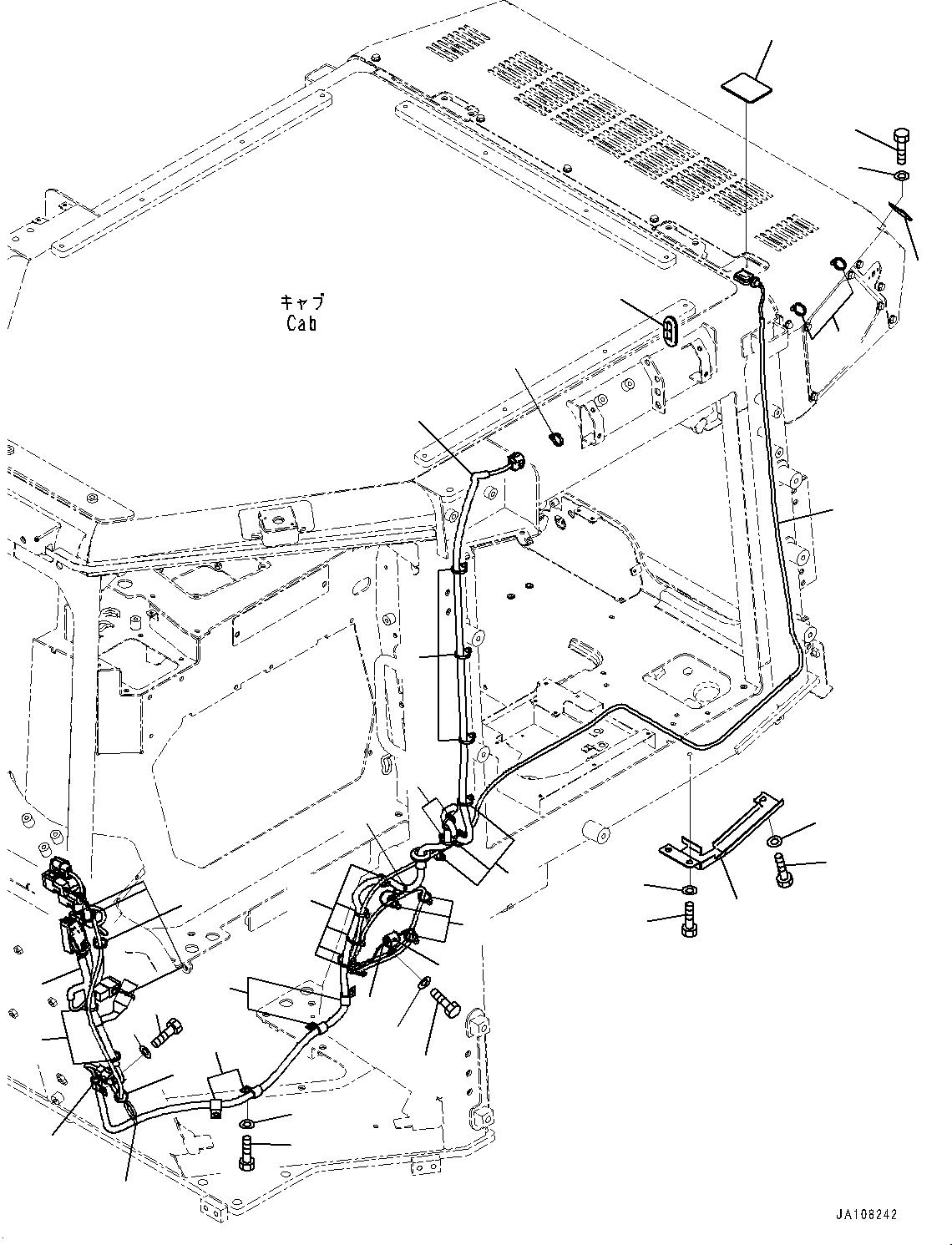 キャブ
Cab

JA108242