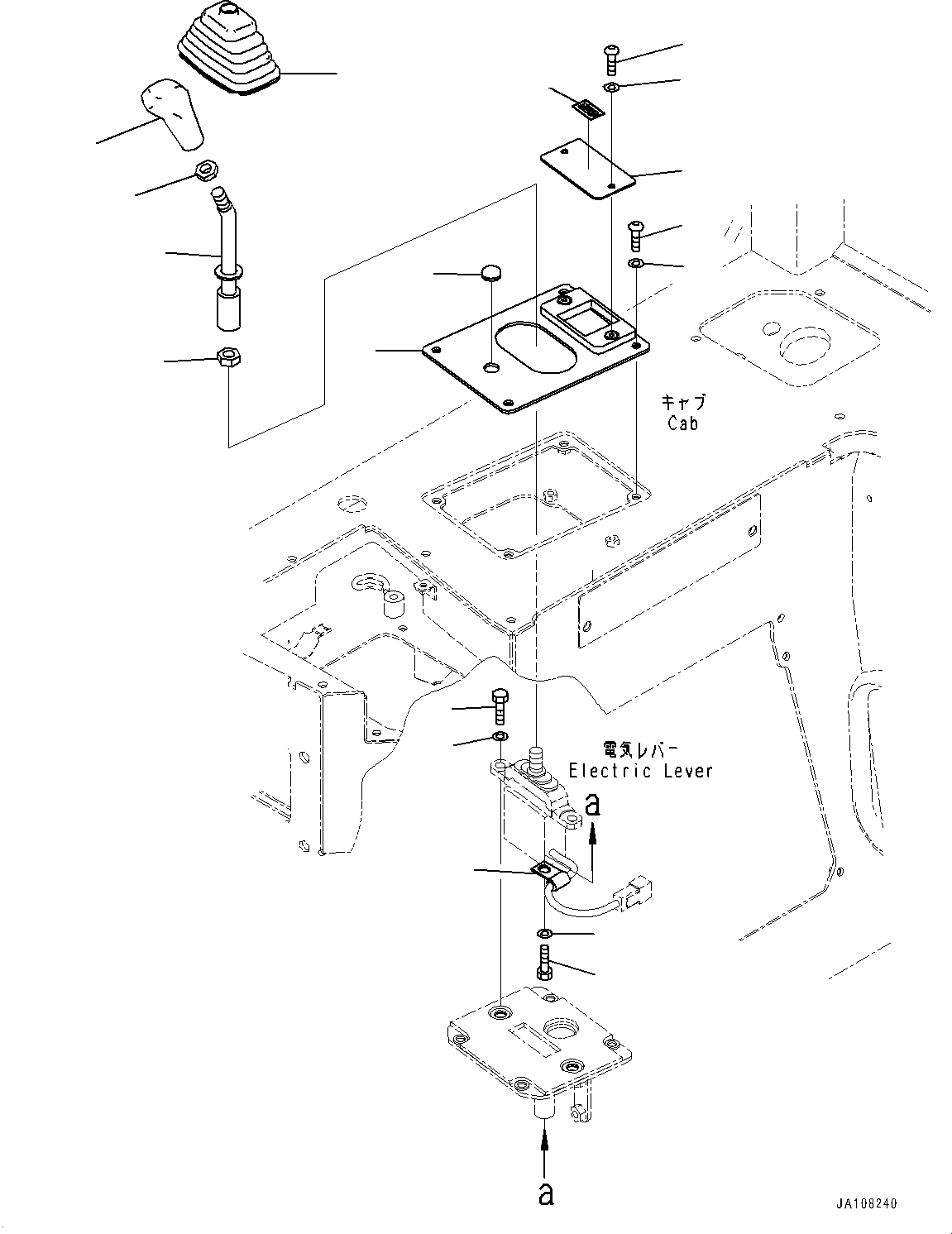 キャブ
Cab

電気レバー
Electric Lever

a

a

JA108240