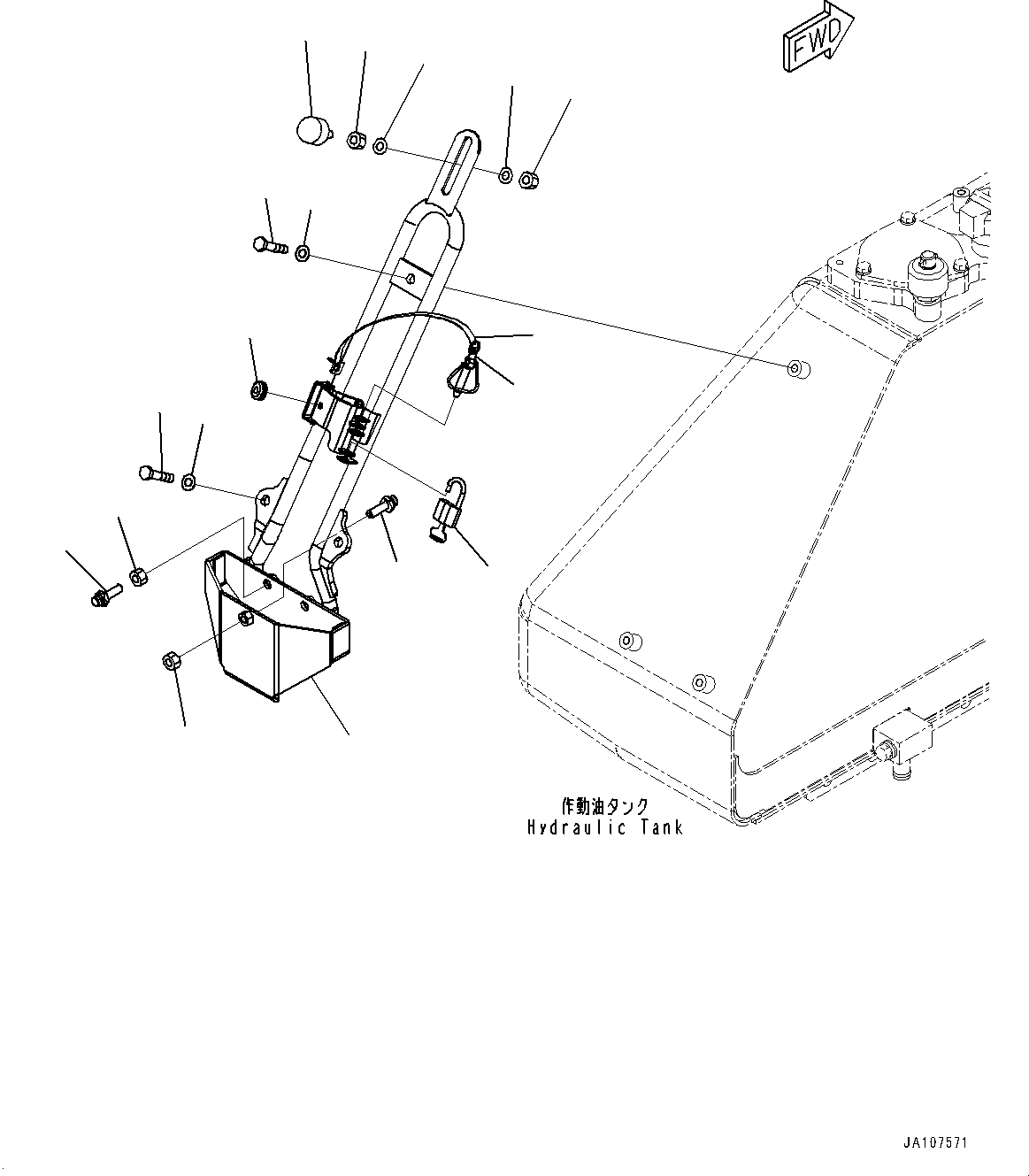 FWD

作動油タンク
Hydraulic Tank

JA107571