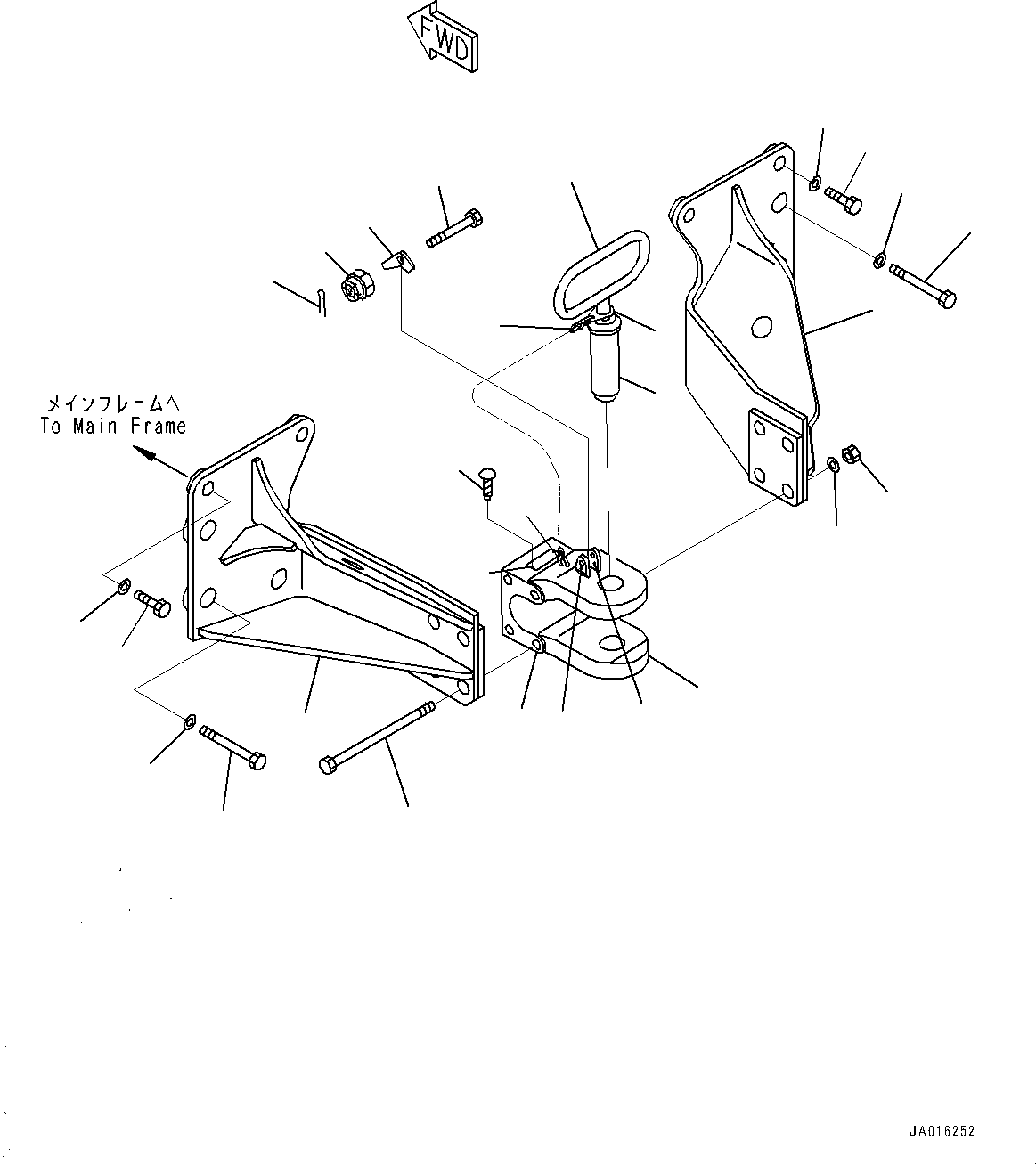 FWD

メインフレームへ
To Main Frame

JA016252