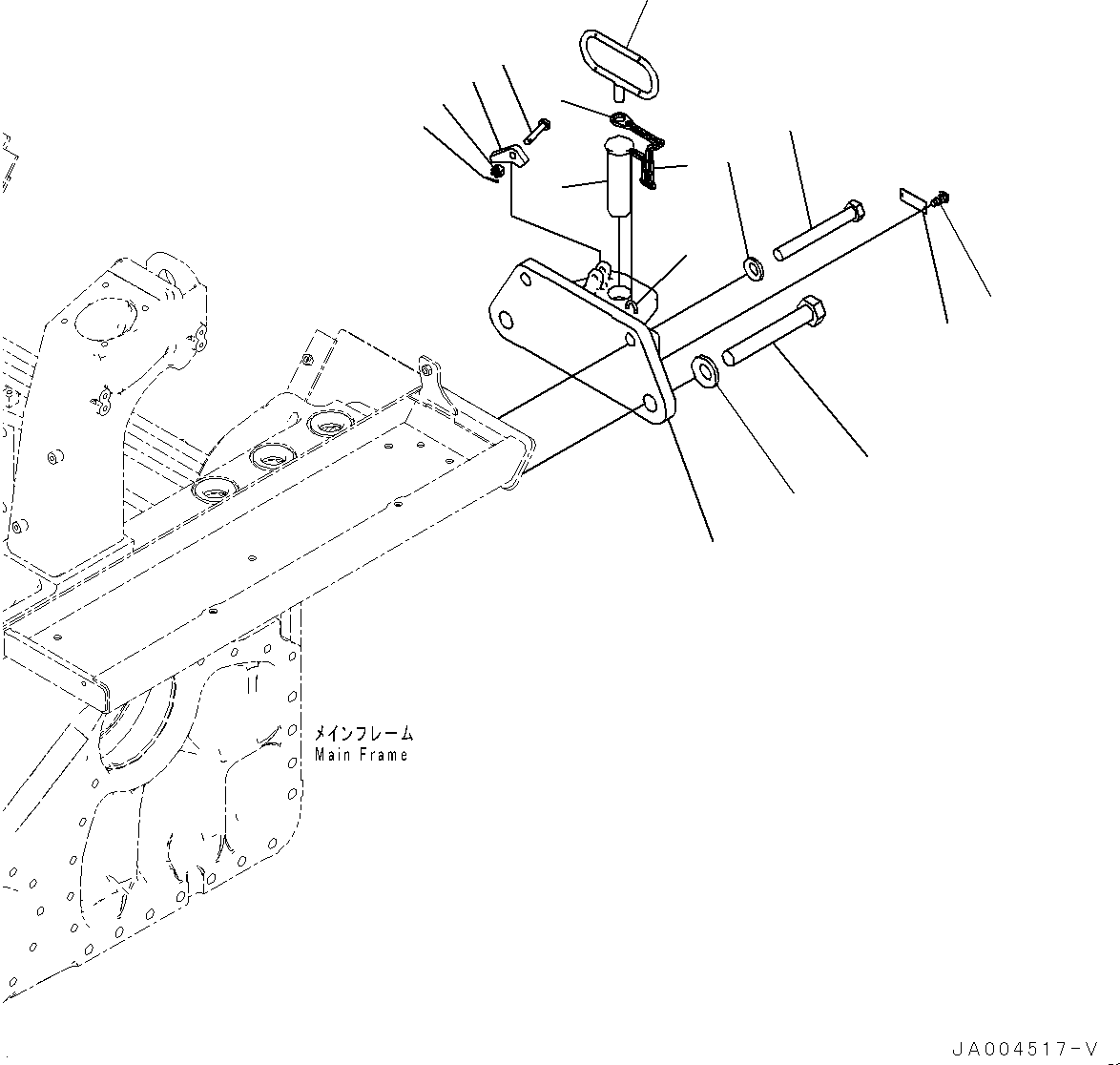 メインフレーム
Main Frame

JA004517-V