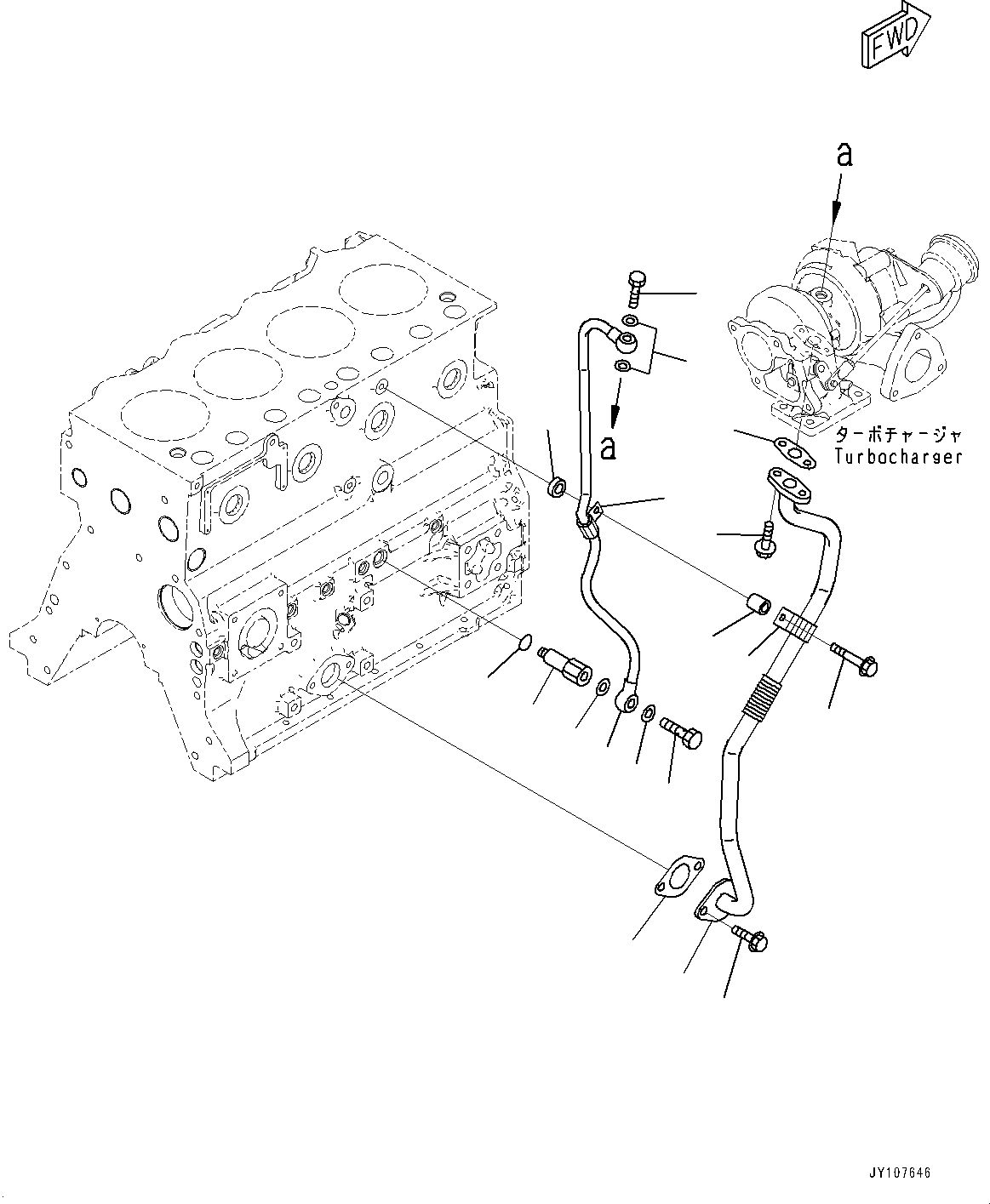 FWD

a

a

ターボチャージャ
Turbocharger

JY107646