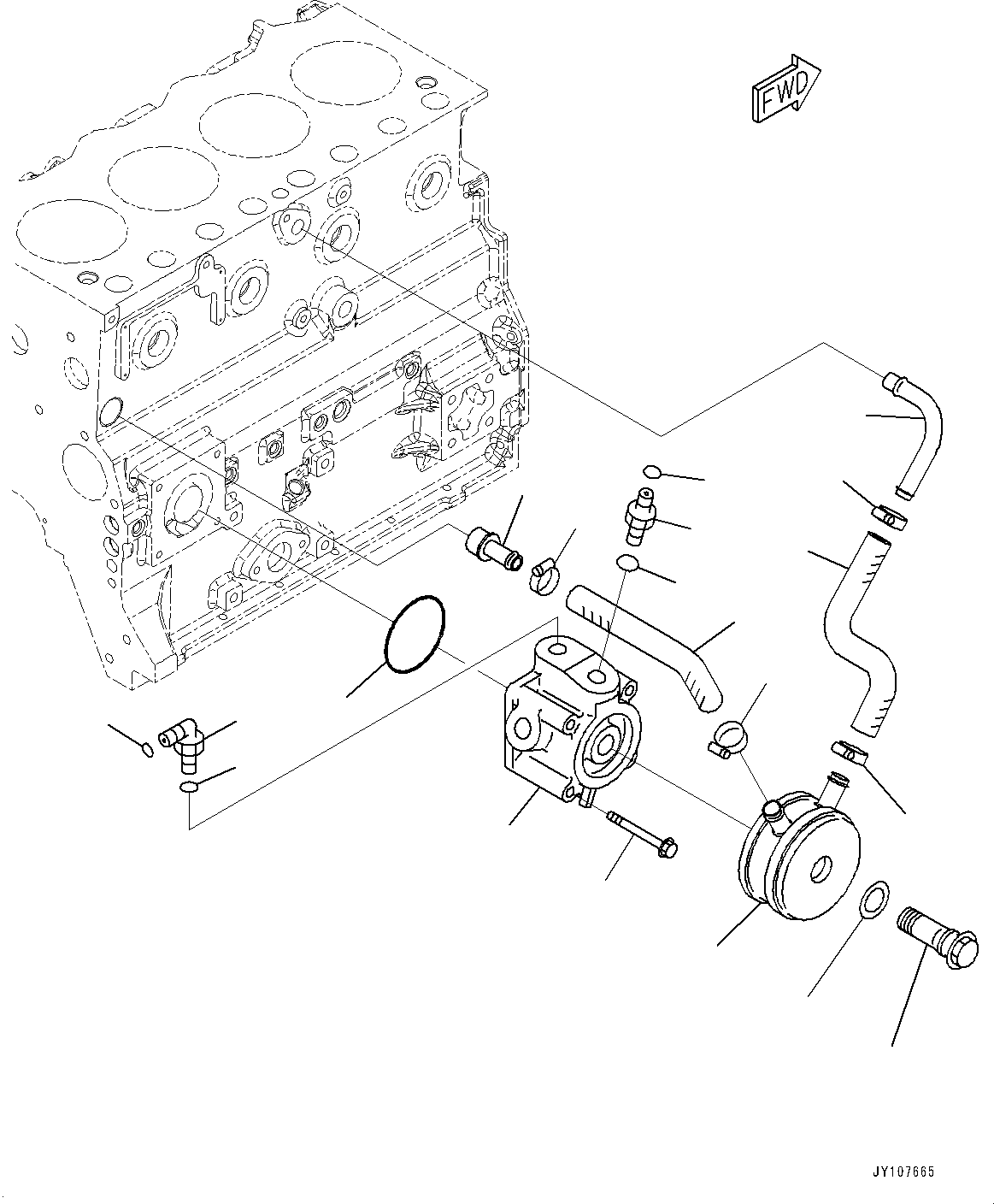 FWD

JY107665