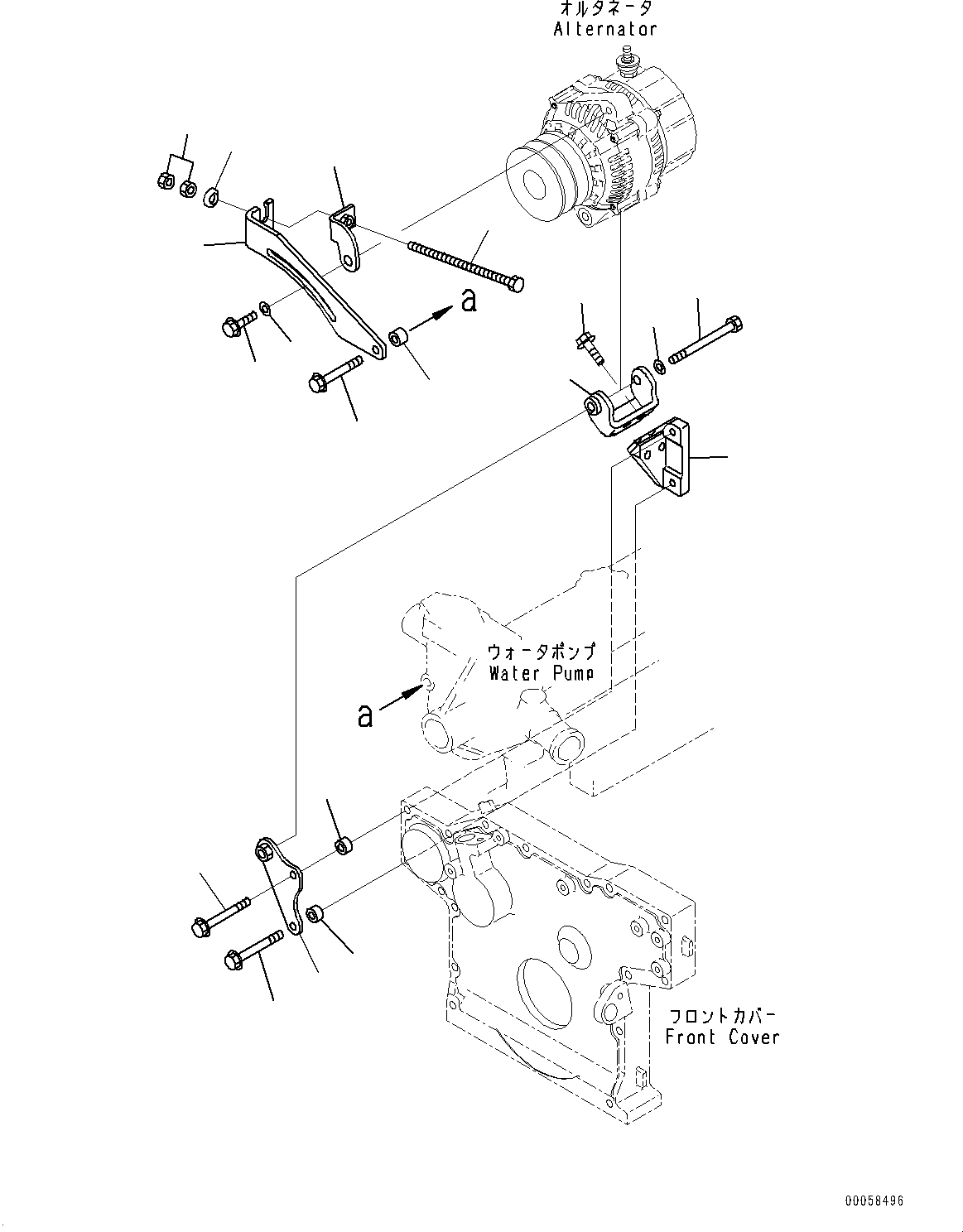 オルタネータ
Alternator

a

ウォータポンプ
Water Pump

a

フロントカバー
Front Cover

00058496