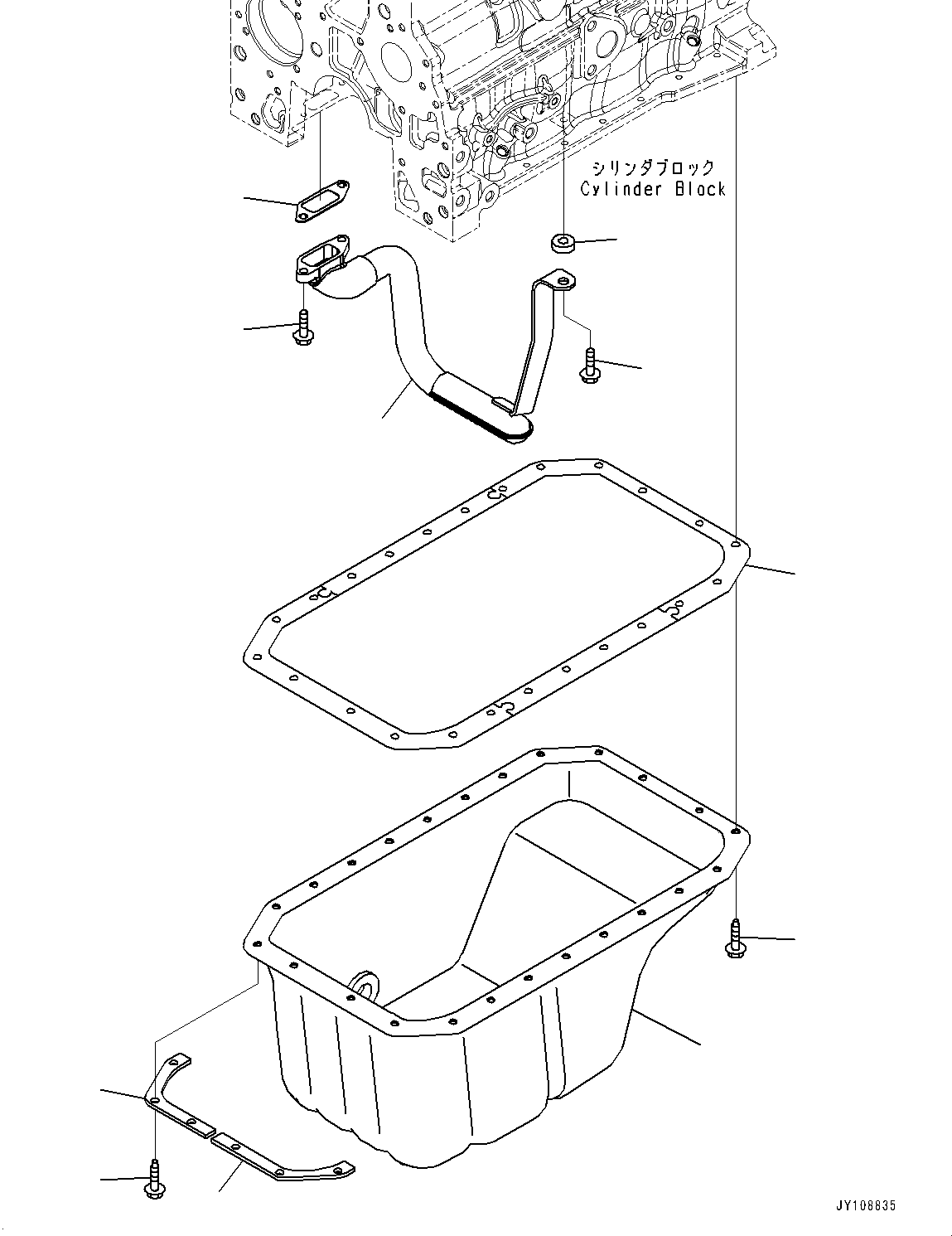 シリンダブロック
Cylinder Block

JY108835