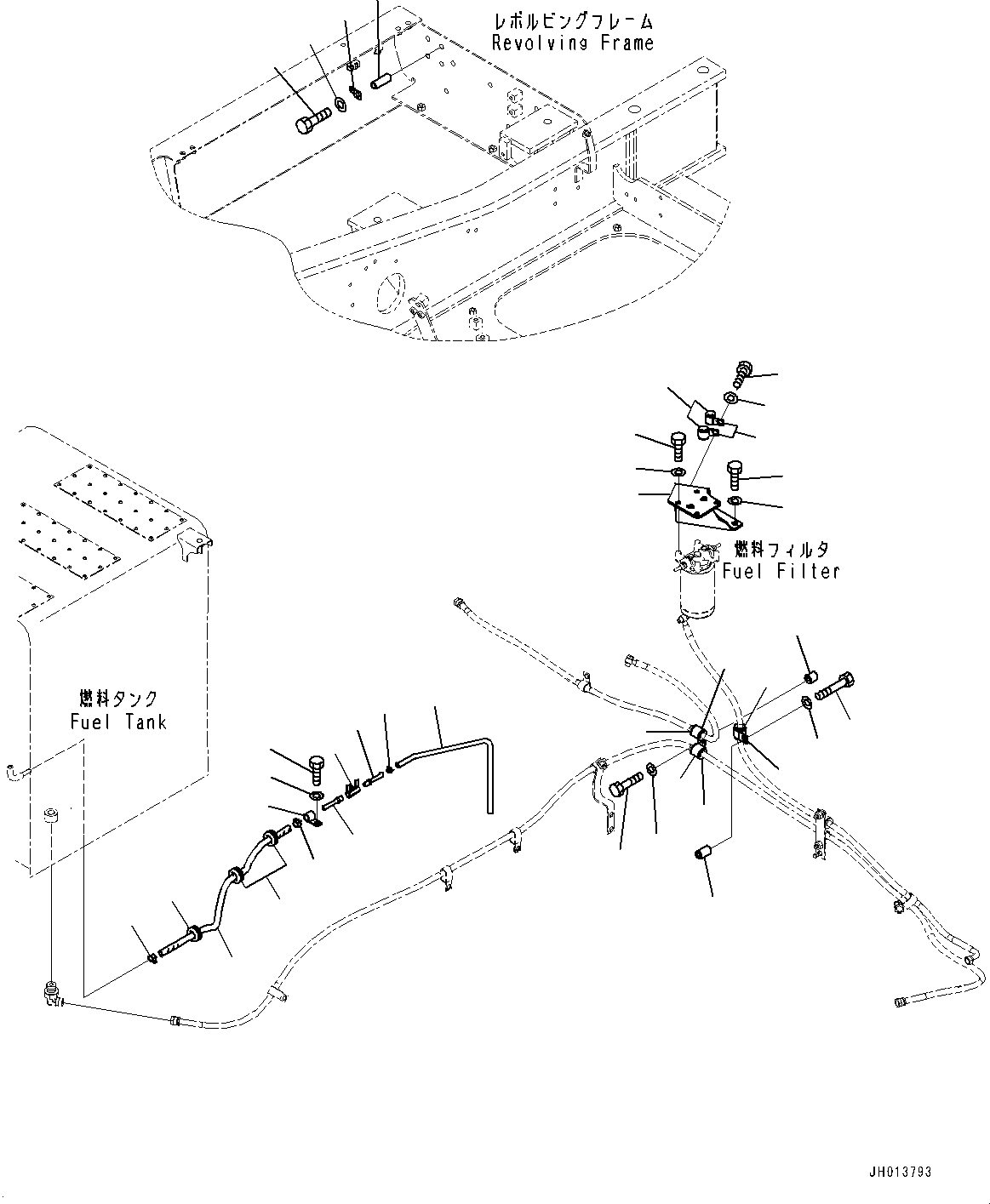 レボルビングフレーム
Revolving Frame

燃料フィルタ
Fuel Filter

燃料タンク
Fuel Tank

JH013793