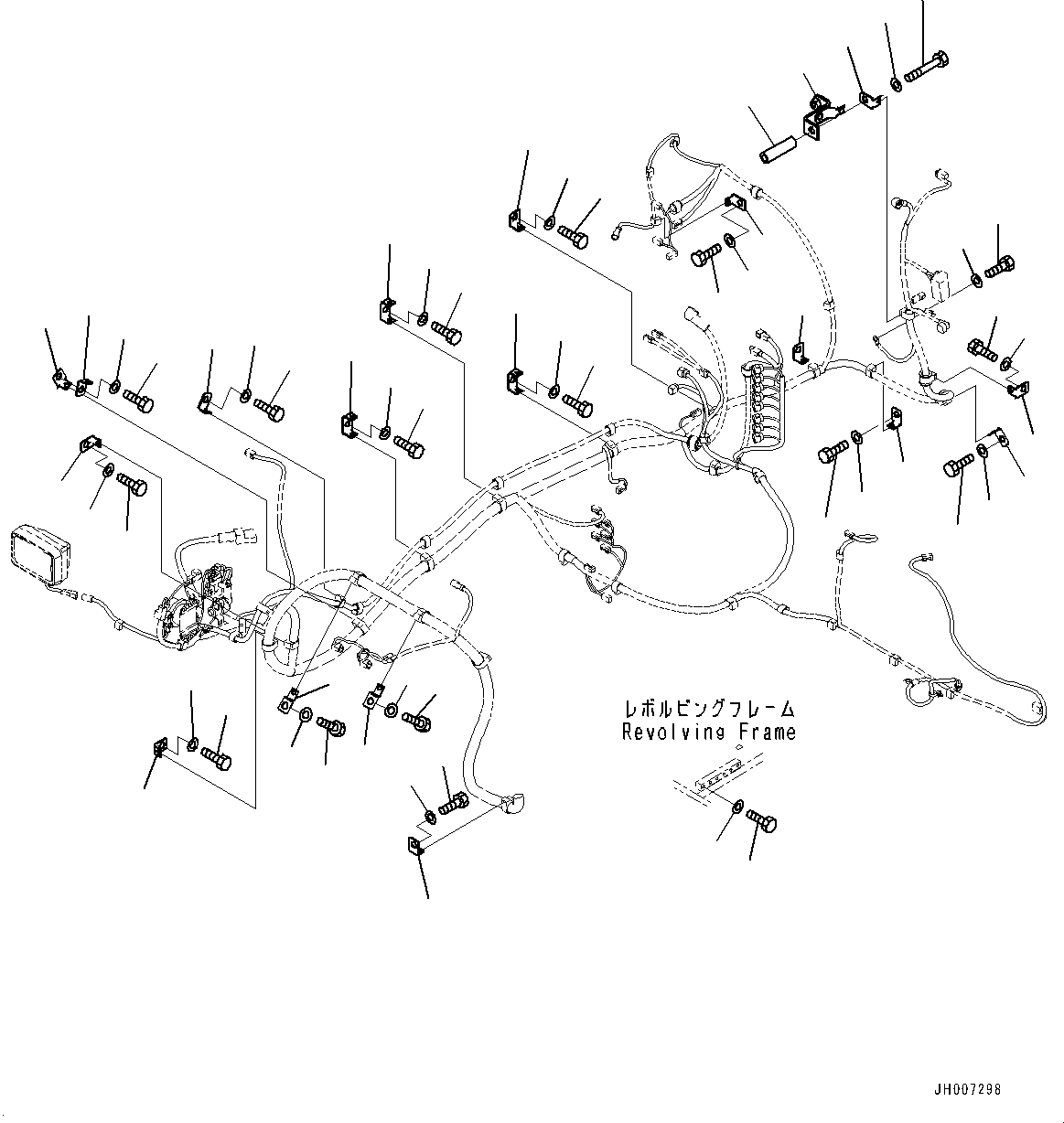 レボルビングフレーム
Revolving Frame

JH007298