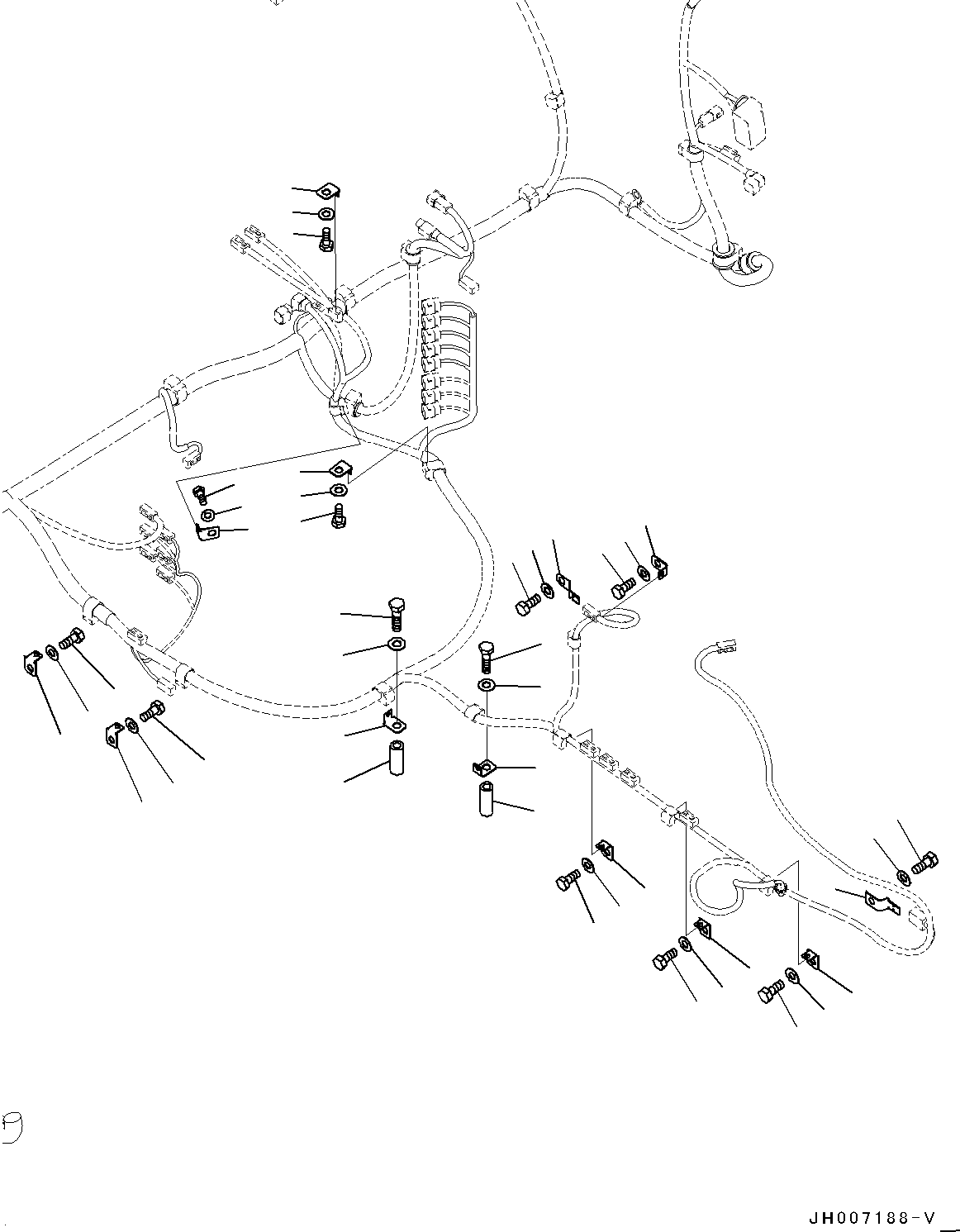 JH007188-V