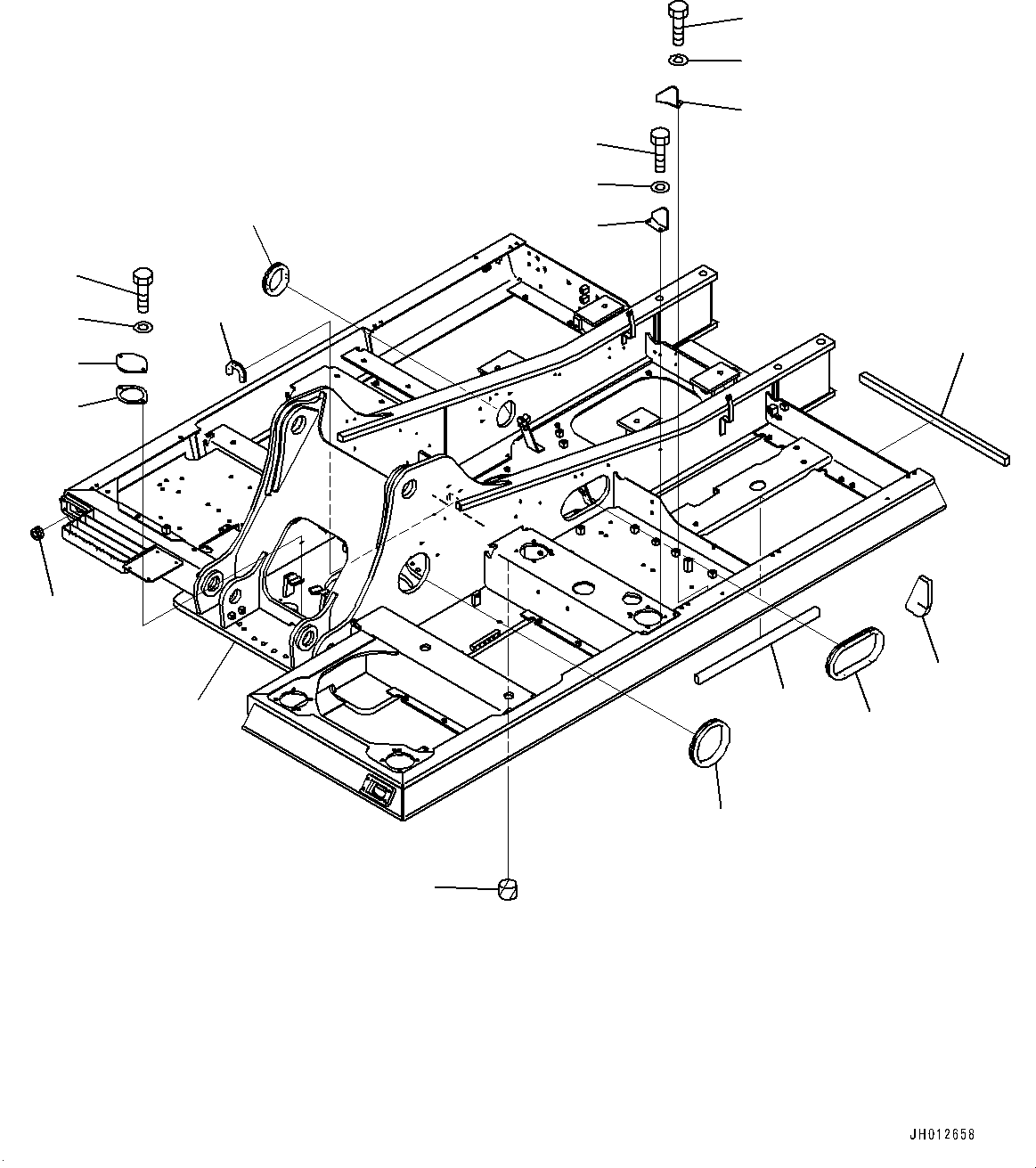 JH012658