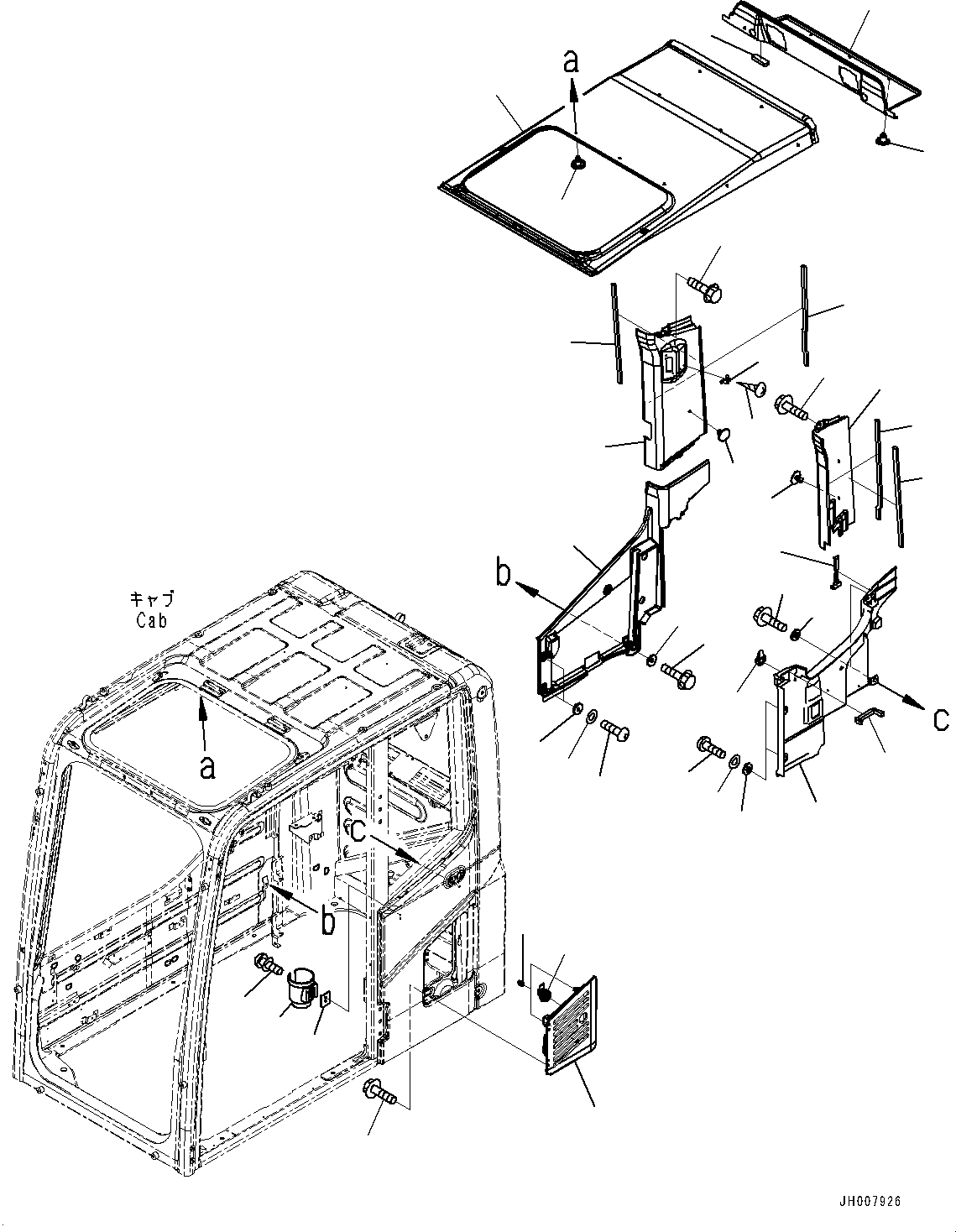 a

b

c

キャブ
Cab

a

c

b

JH007926