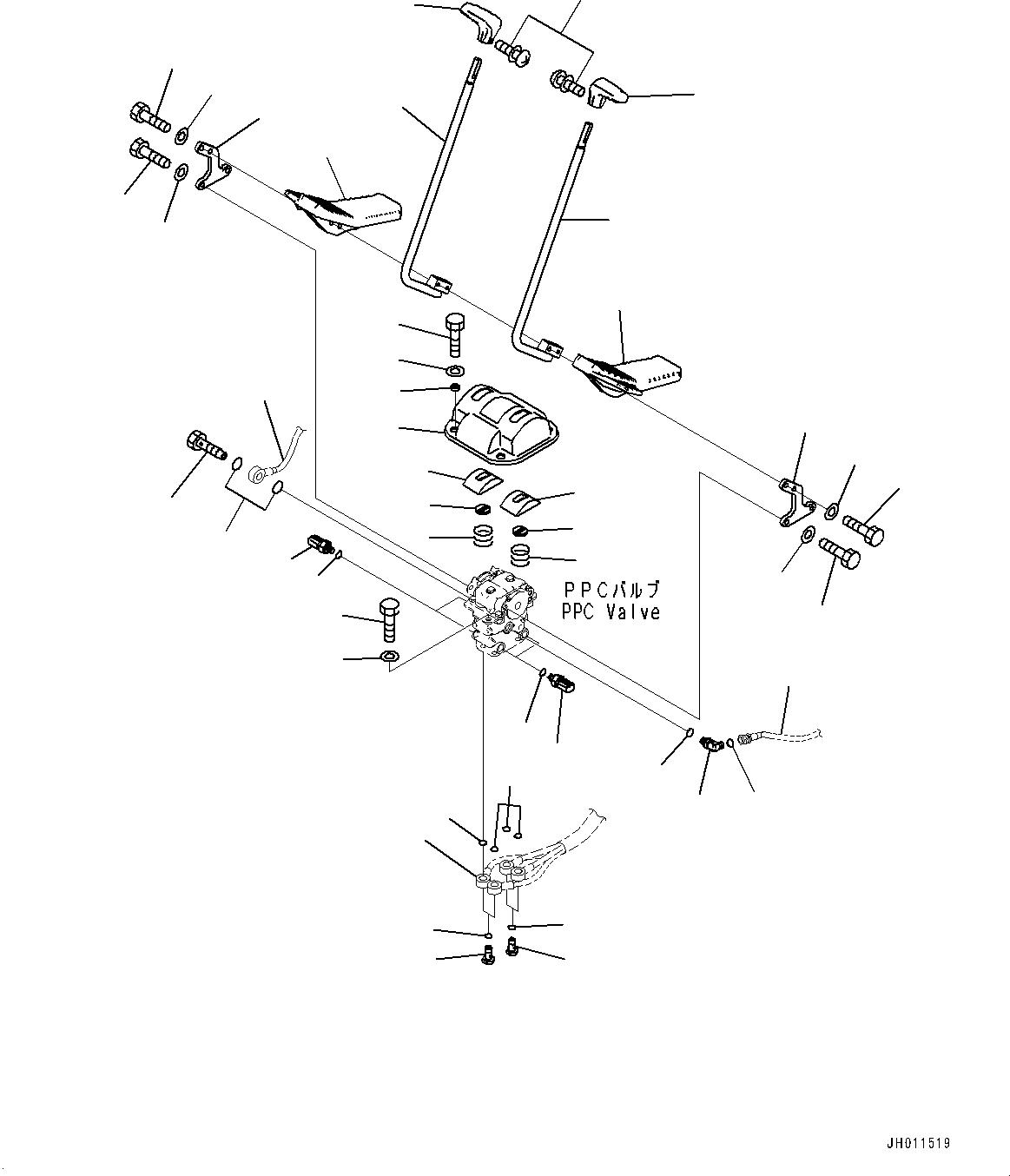 PPCバルブ
PPC Valve

JH011519