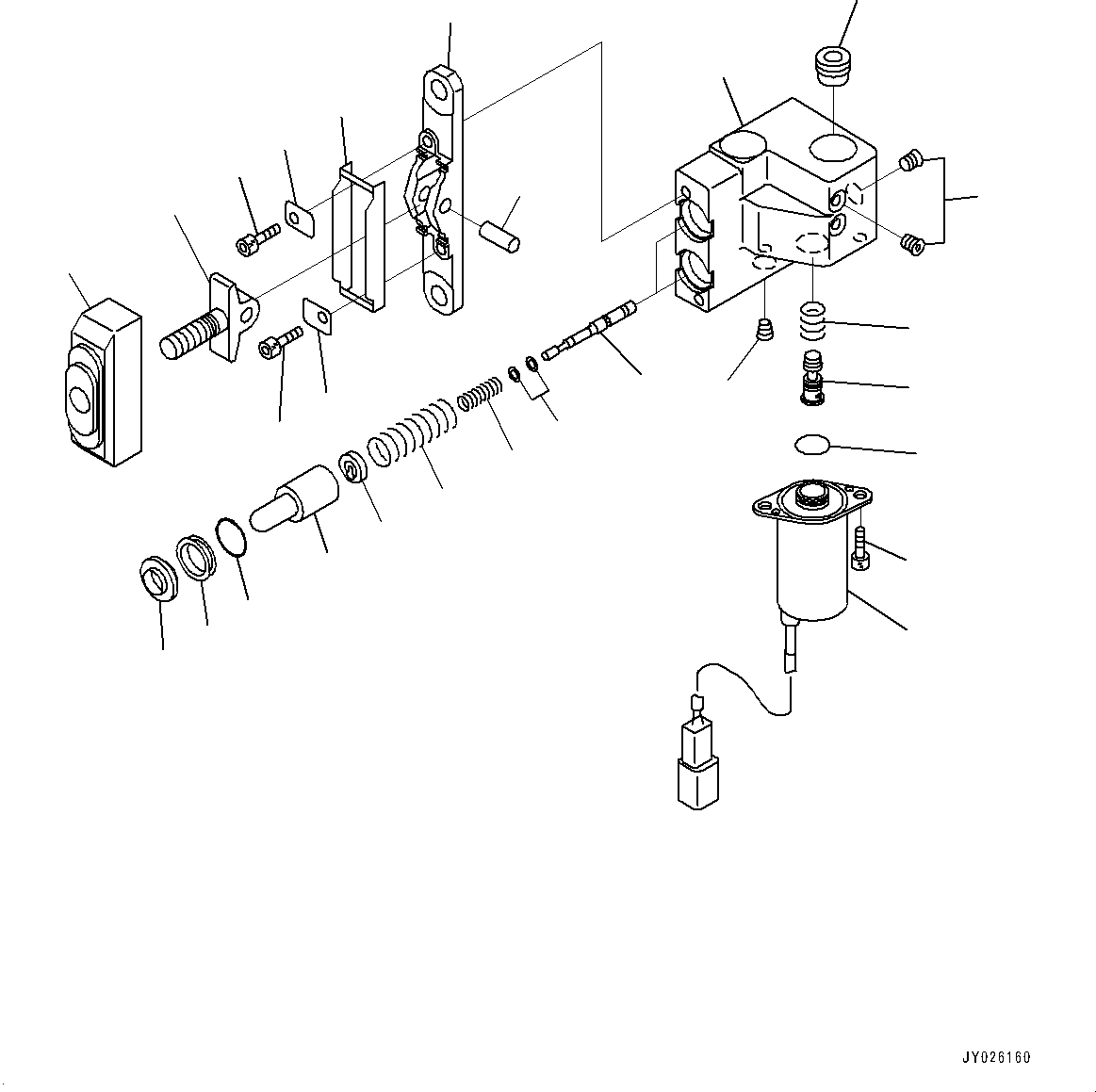 JY026160