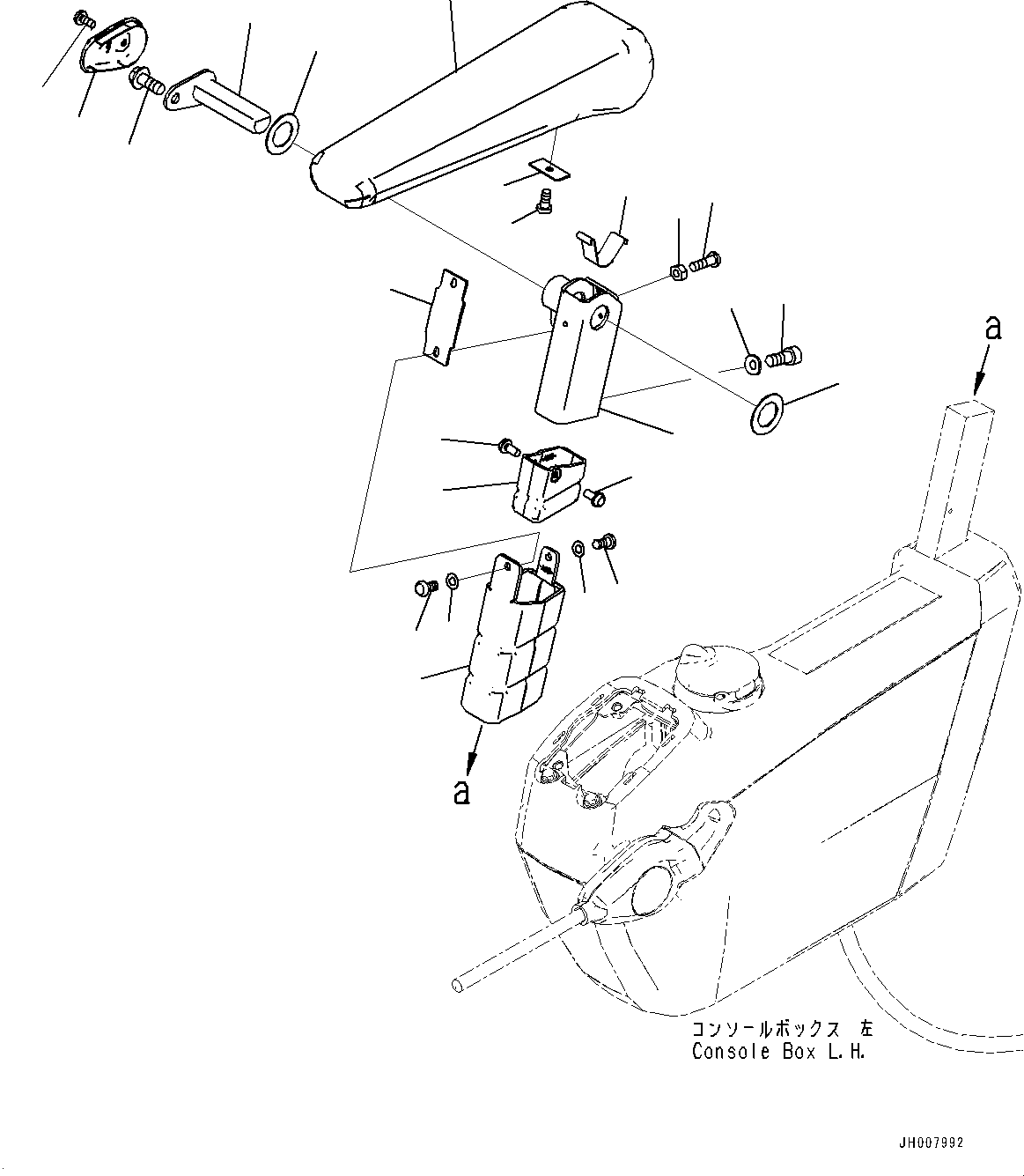 a

a

コンソールボックス 左
Console Box L.H.

JH007992