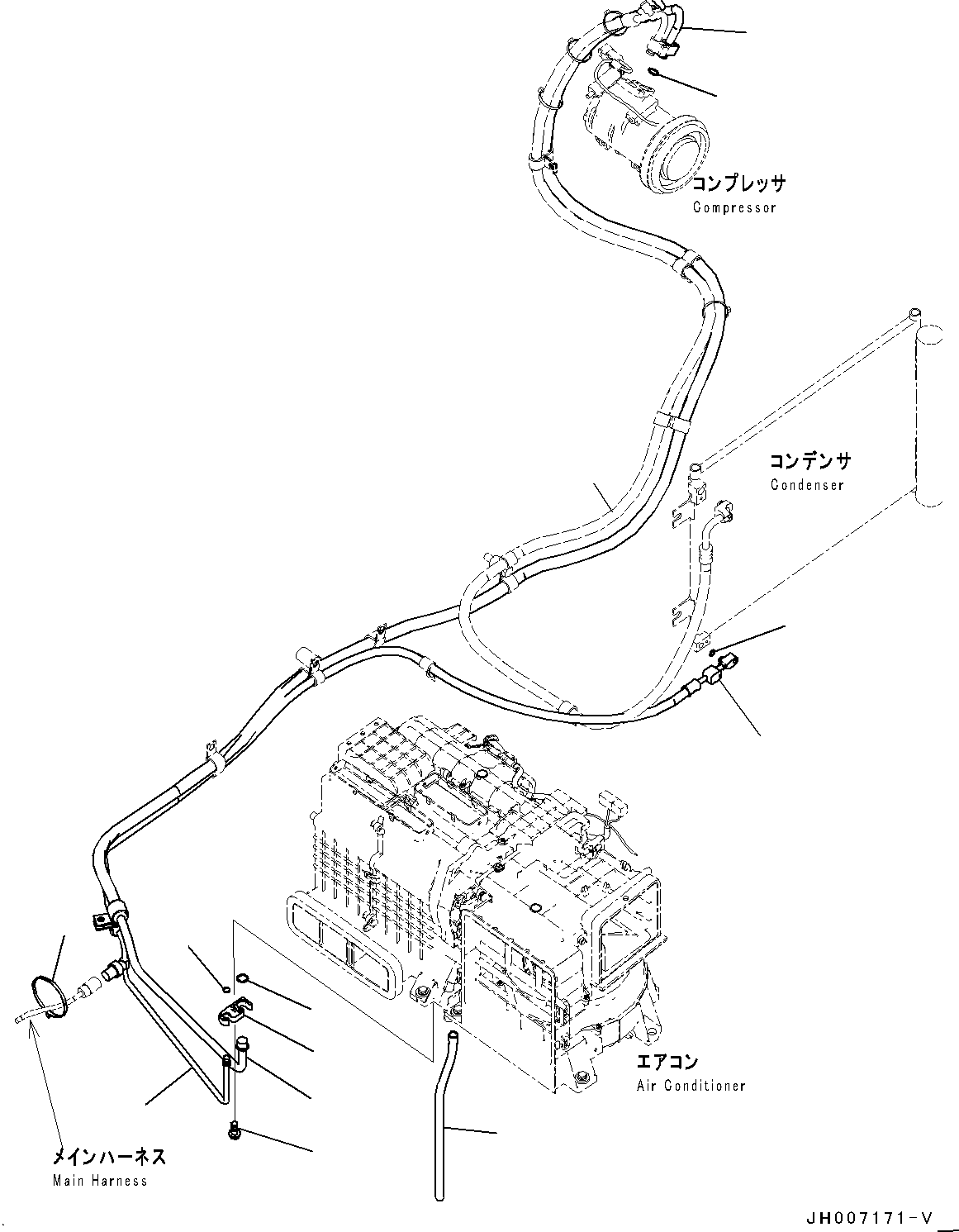 コンプレッサ
Compressor

コンデンサ
Condenser

エアコン
Air Conditioner

メインハーネス
Main Harness

JH007171-V