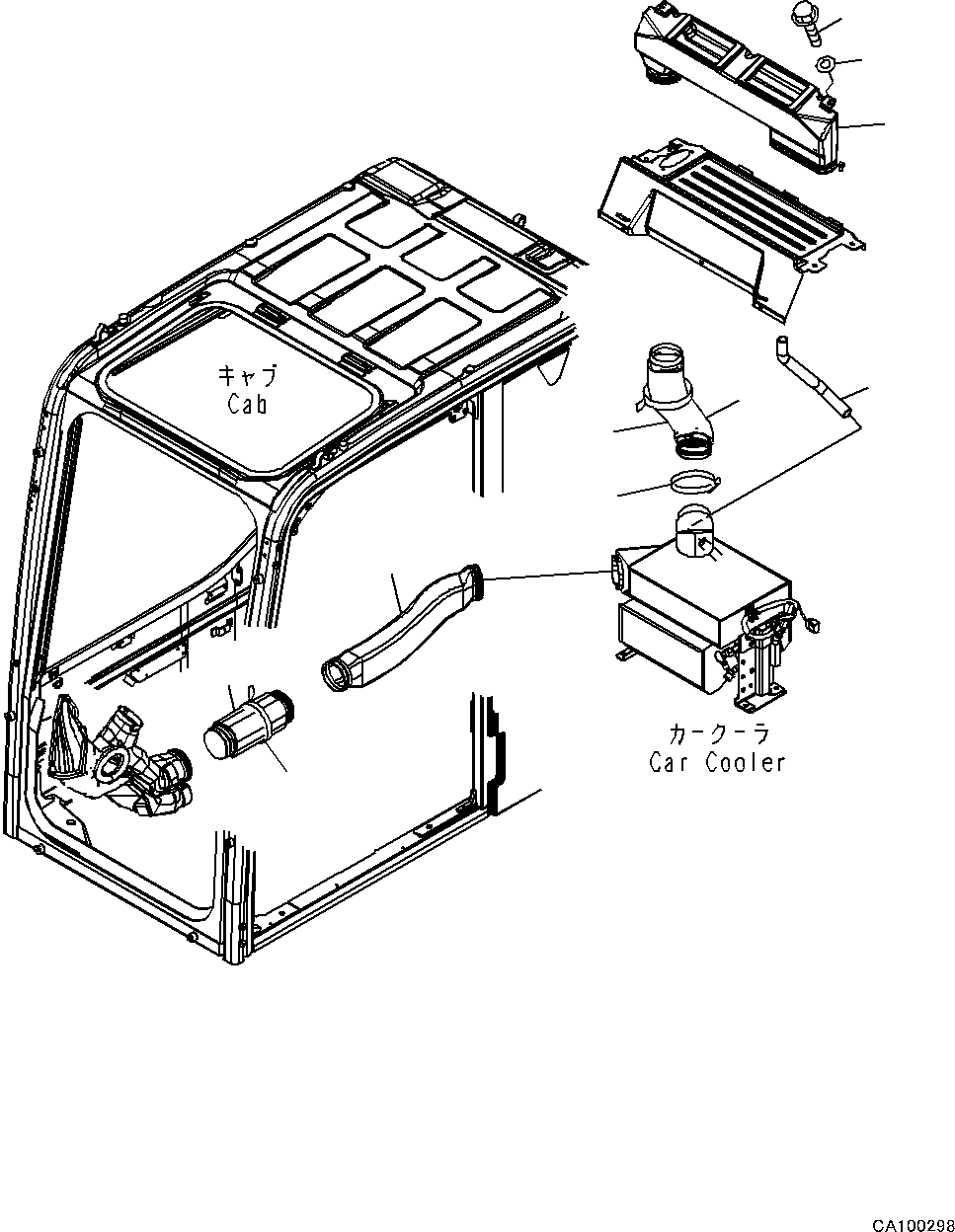 キャブ
Cab

カークーラ
Car Cooler

CA100298