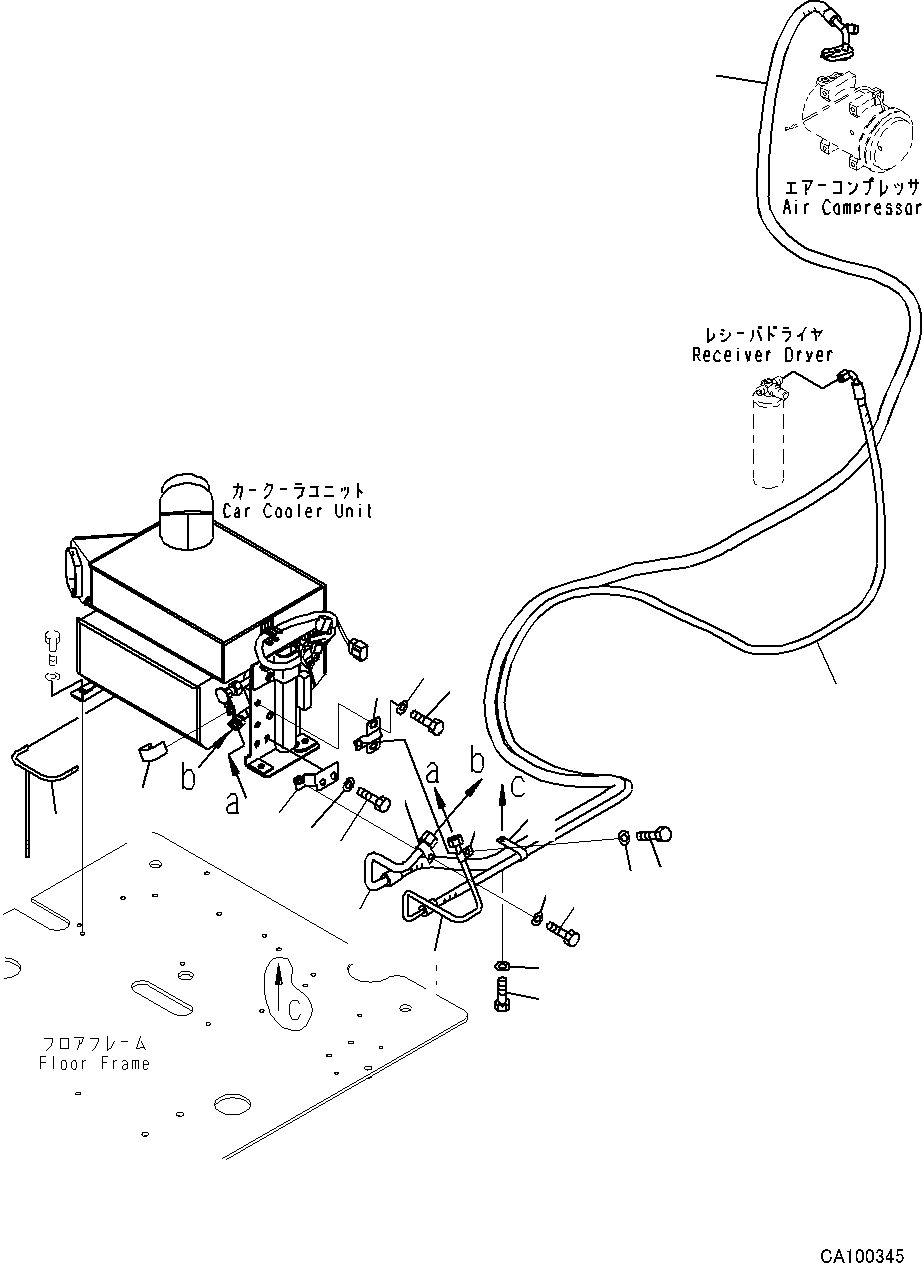 エアーコンプレッサ
Air Compressor

レシーバドライヤ
Receiver Dryer

カークーラユニット
Car Cooler Unit

b
a
a
b
c
c

フロアフレーム
Floor Frame

CA100345