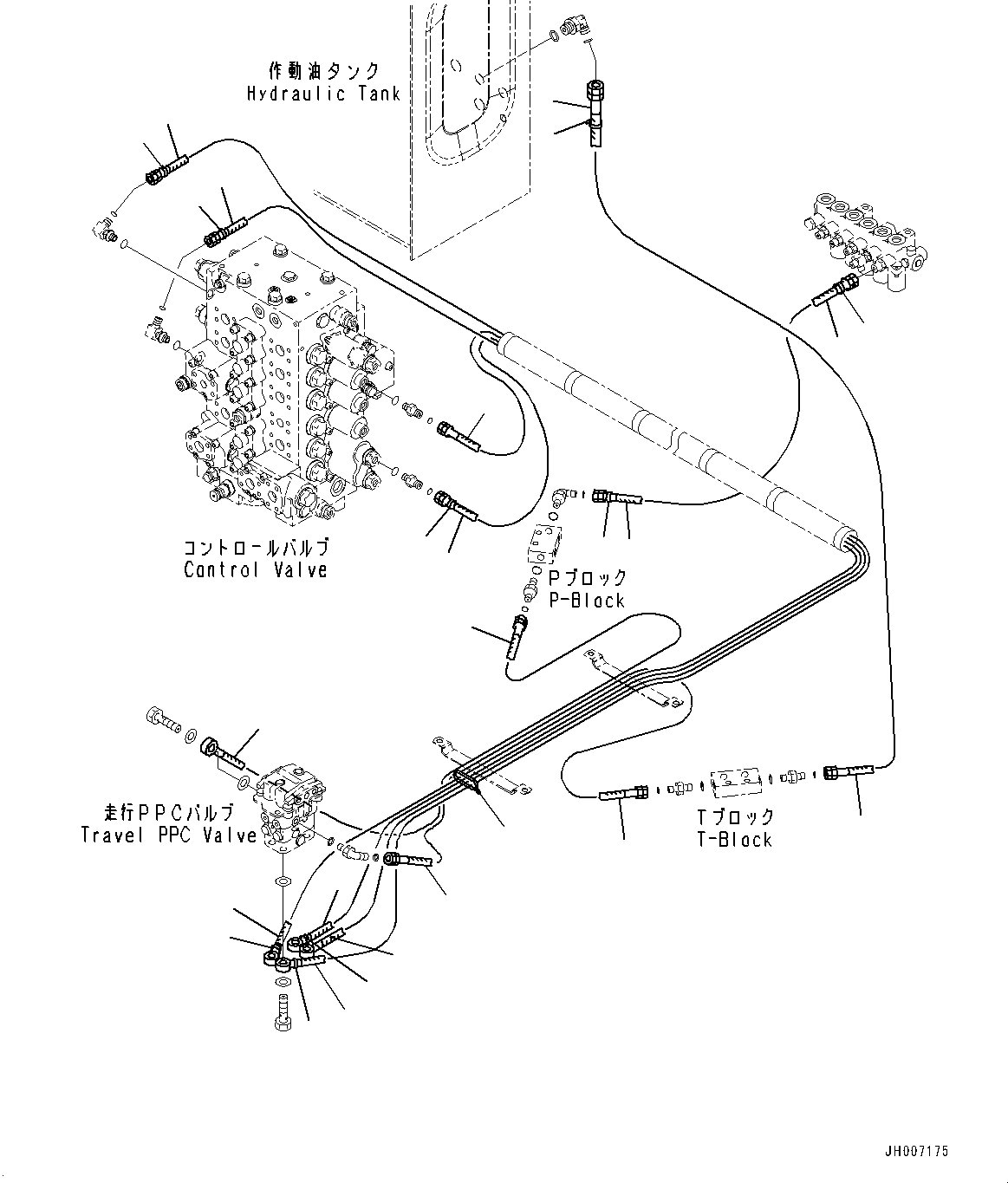 作動油タンク
Hydraulic Tank

コントロールバルブ
Control Valve

Pブロック
P-Block

走行PPCバルブ
Travel PPC Valve

Tブロック
T-Block

JH007175