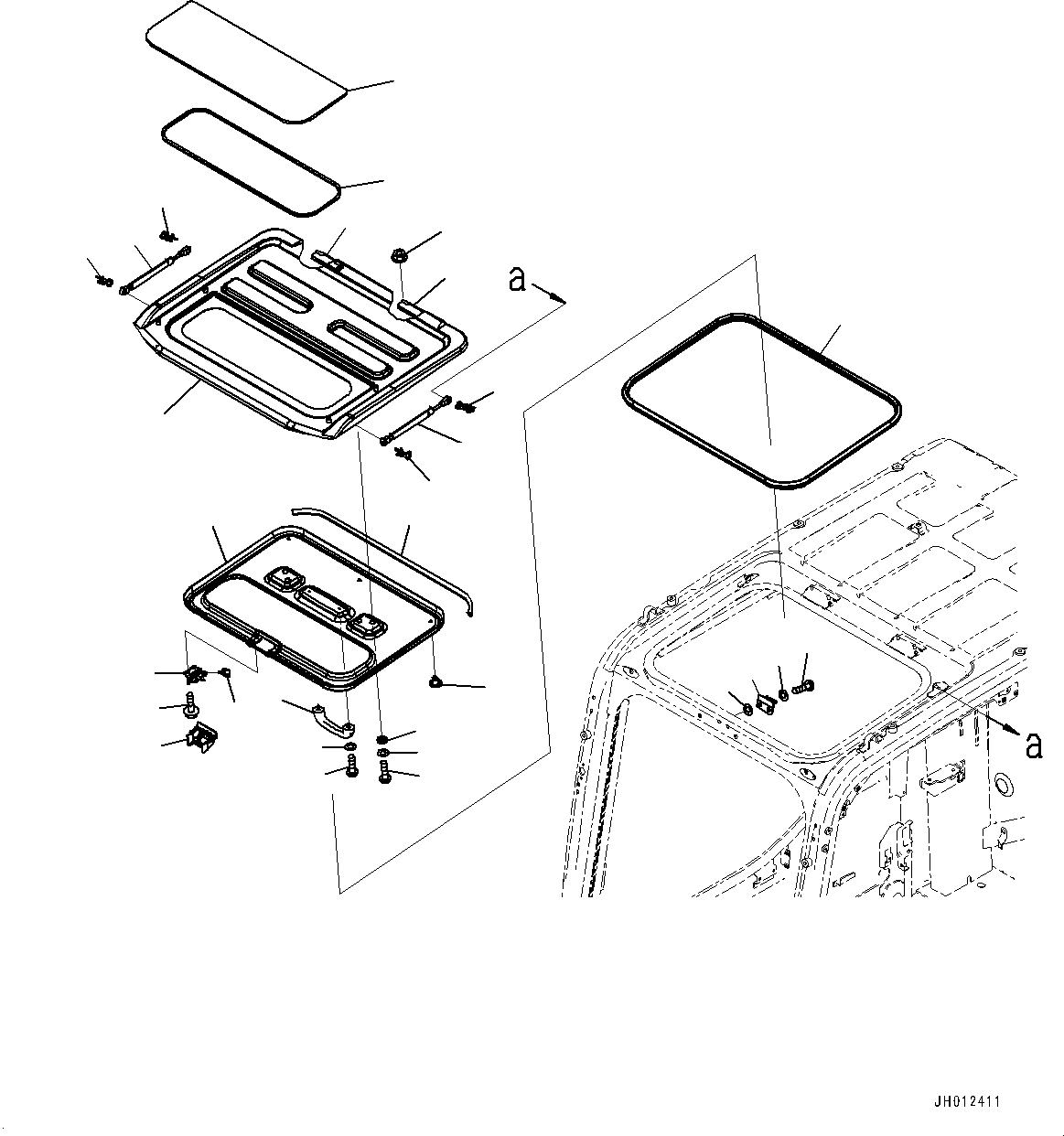 a

a

JH012411